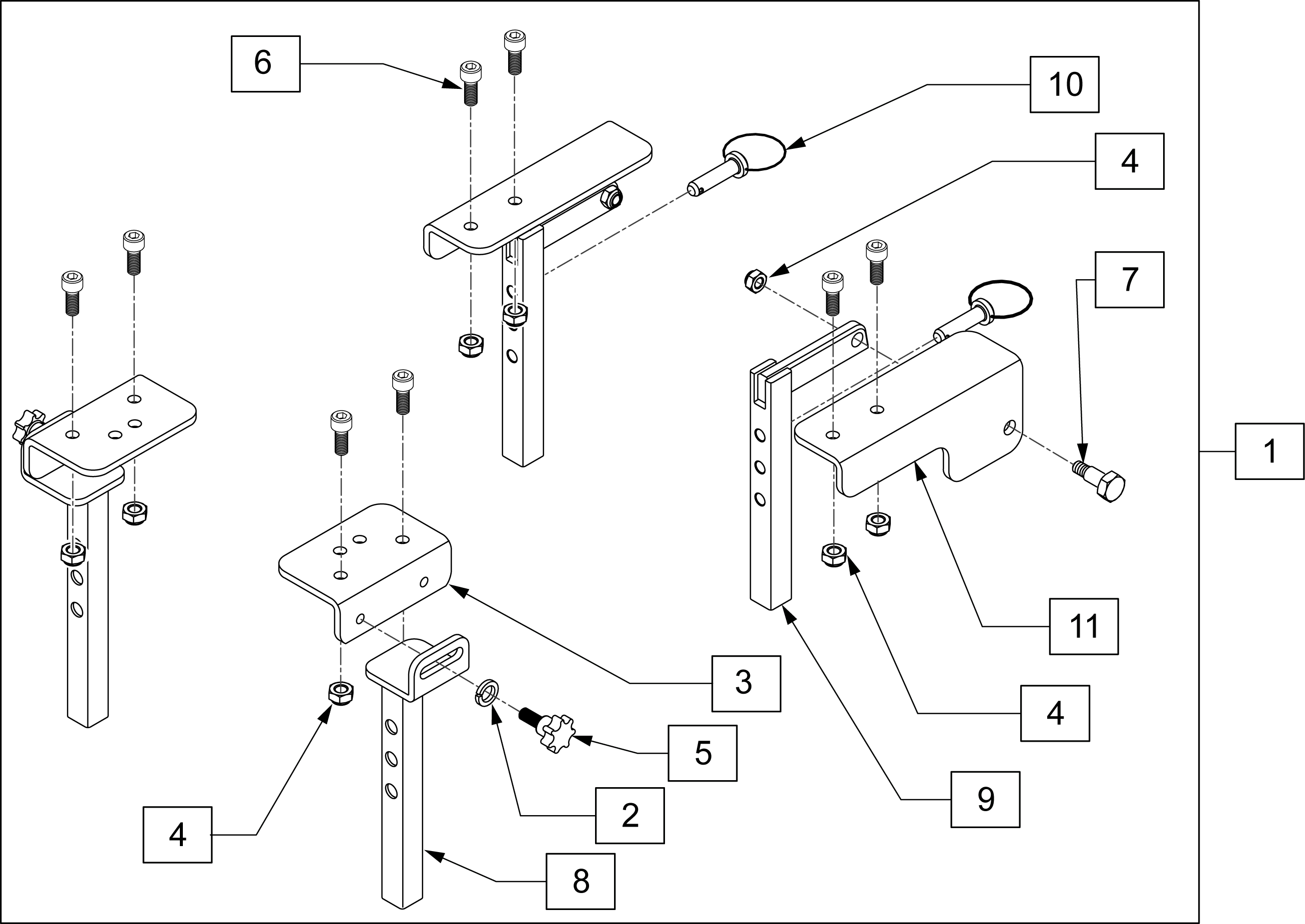 6

10

4

7

1

11

3

4

5

9

2

4

8