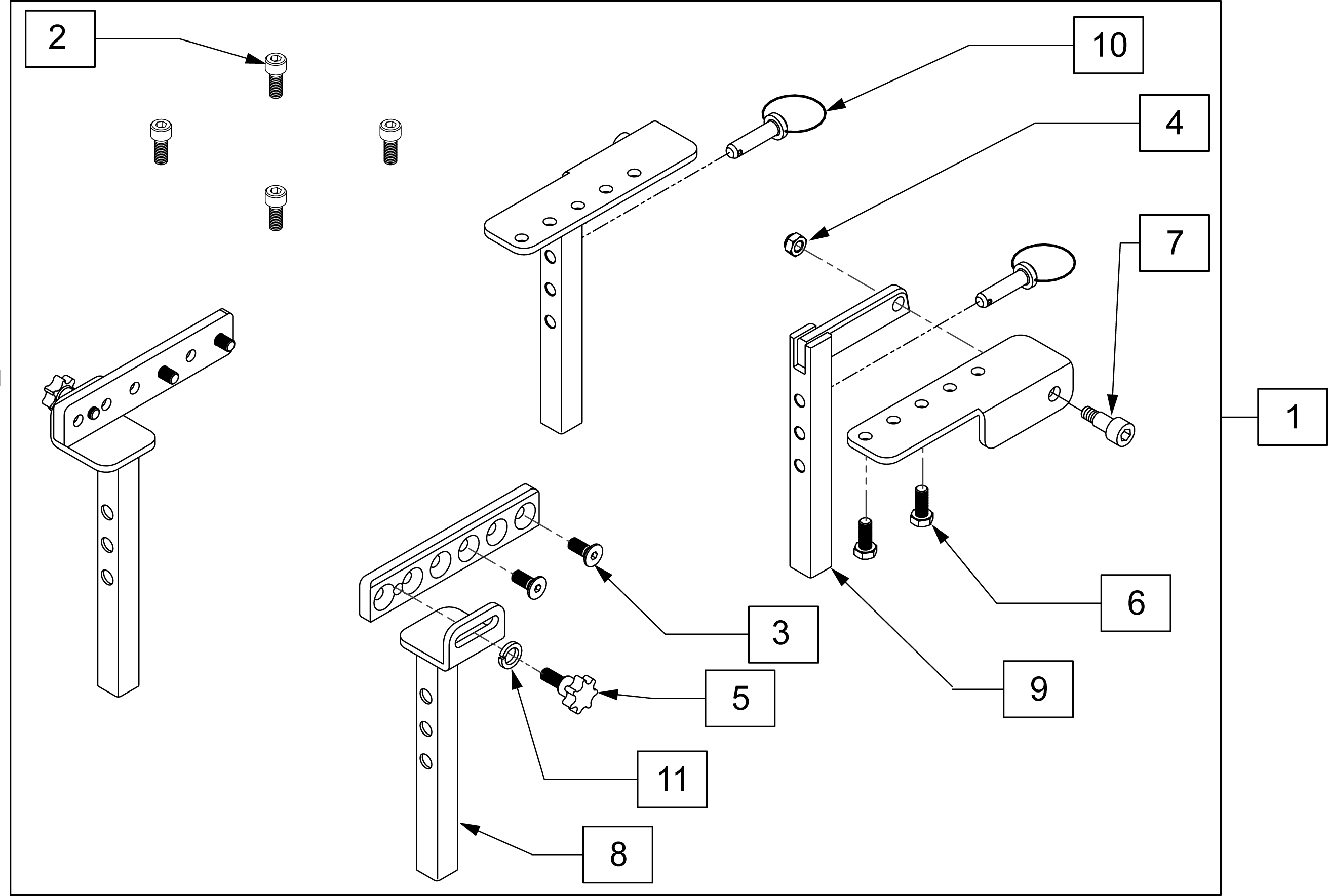 2

10

4

7

1

6

3

9

5

11

8