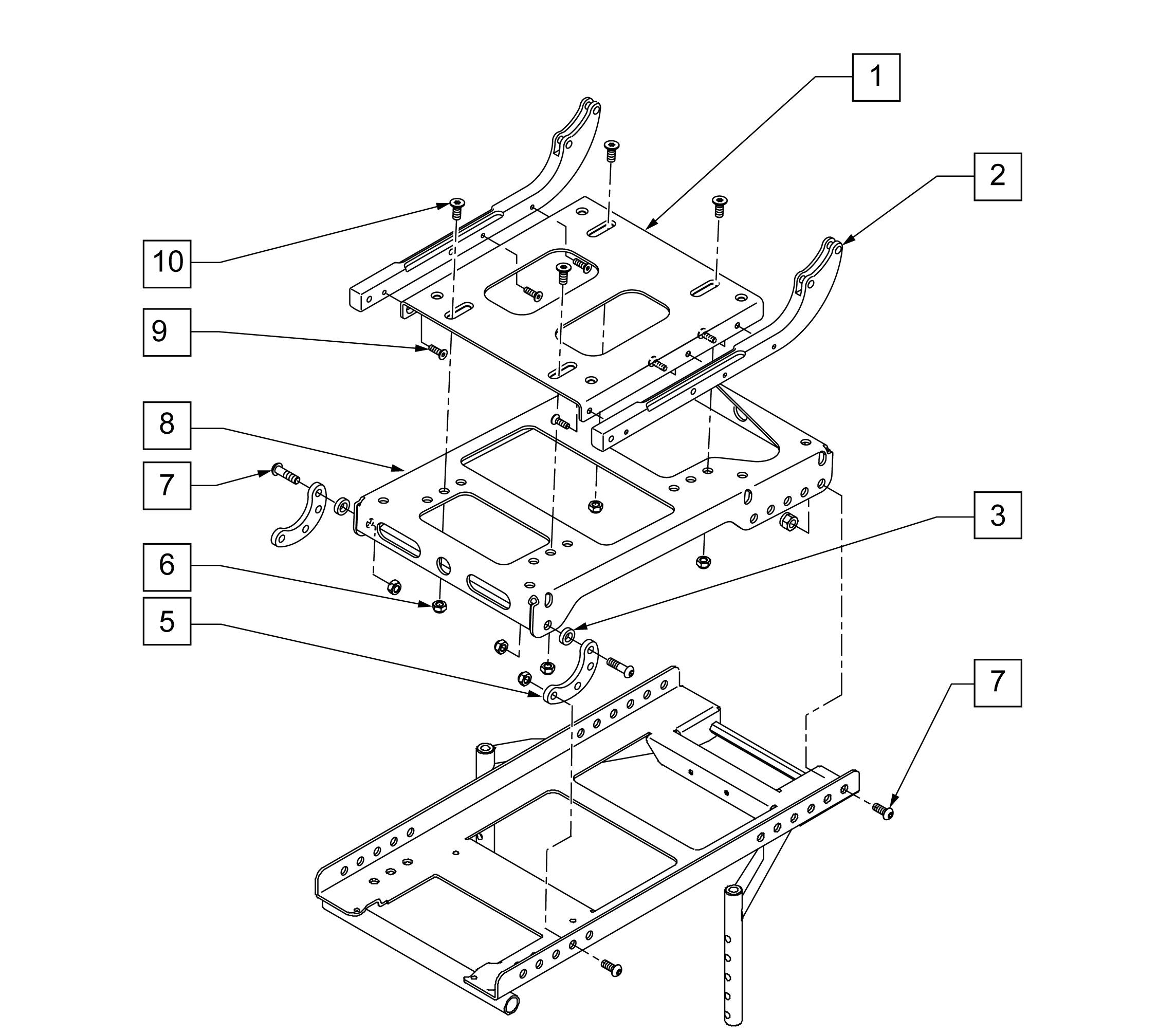 1
2
10
9
8
7
3
6
5
7