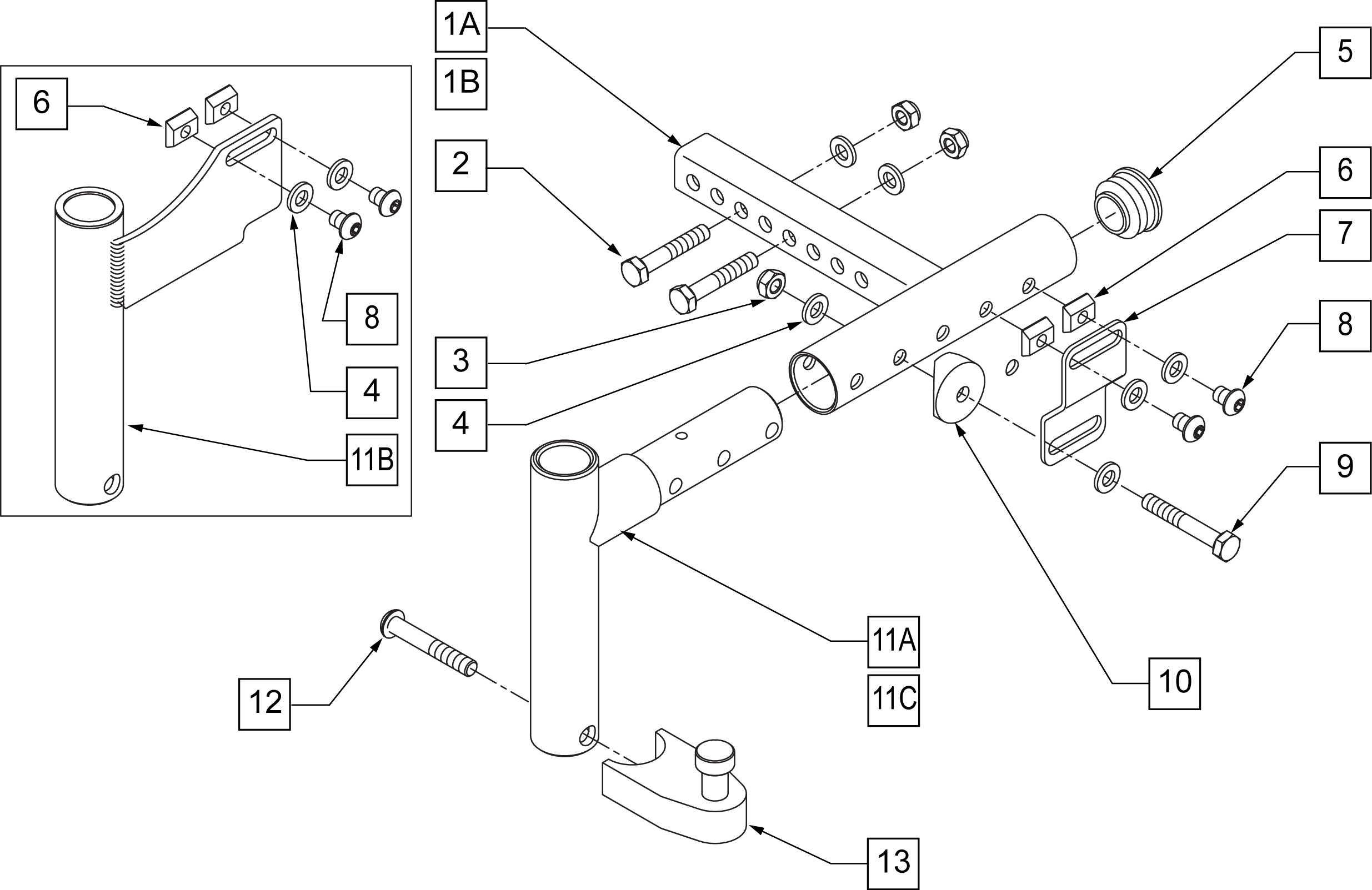 6

8

4

11B

1A

1B

2

3

4

5

6

7

8

9

10

11A

11C

12

13