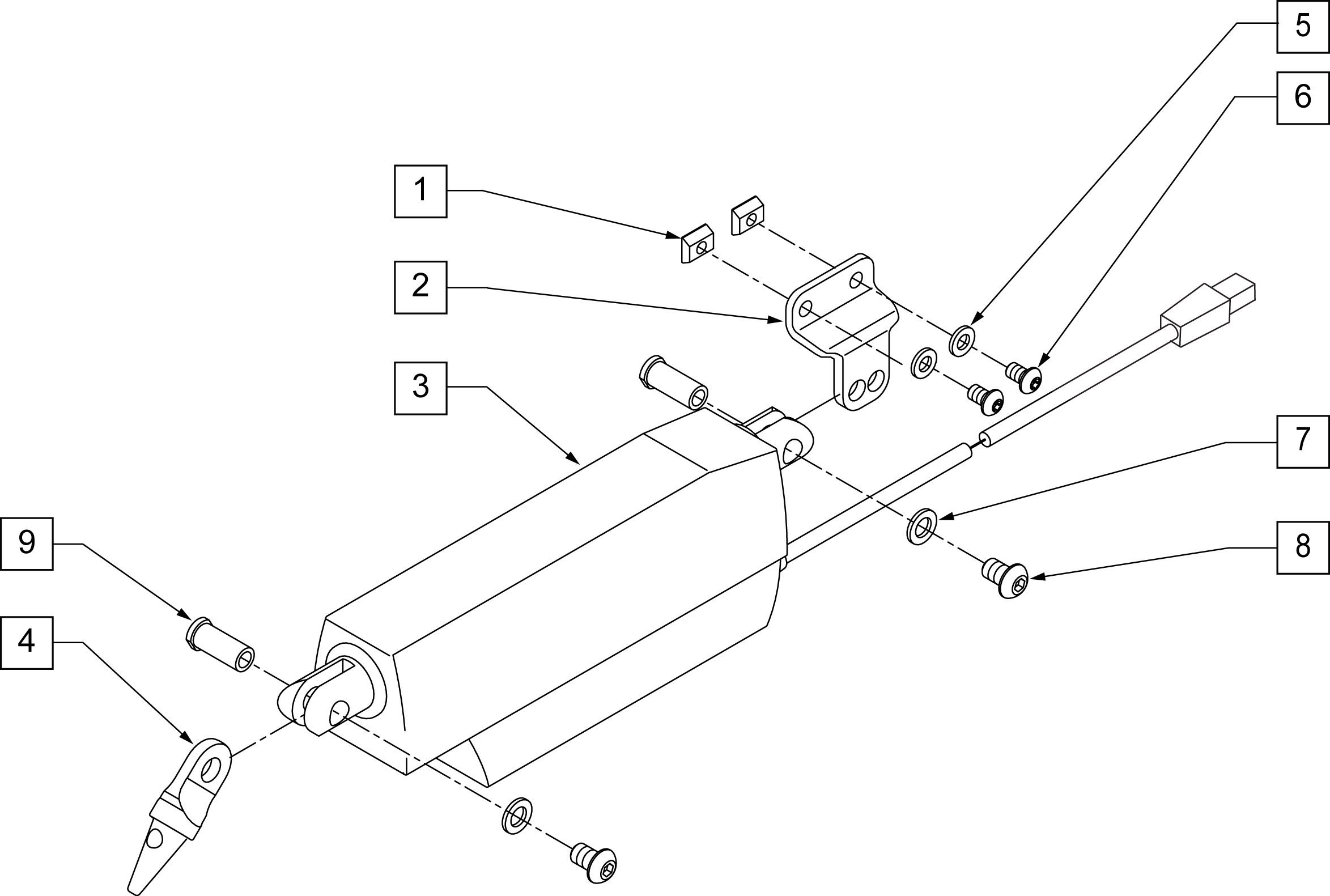 5
6
1
2
3
7
8
9
4