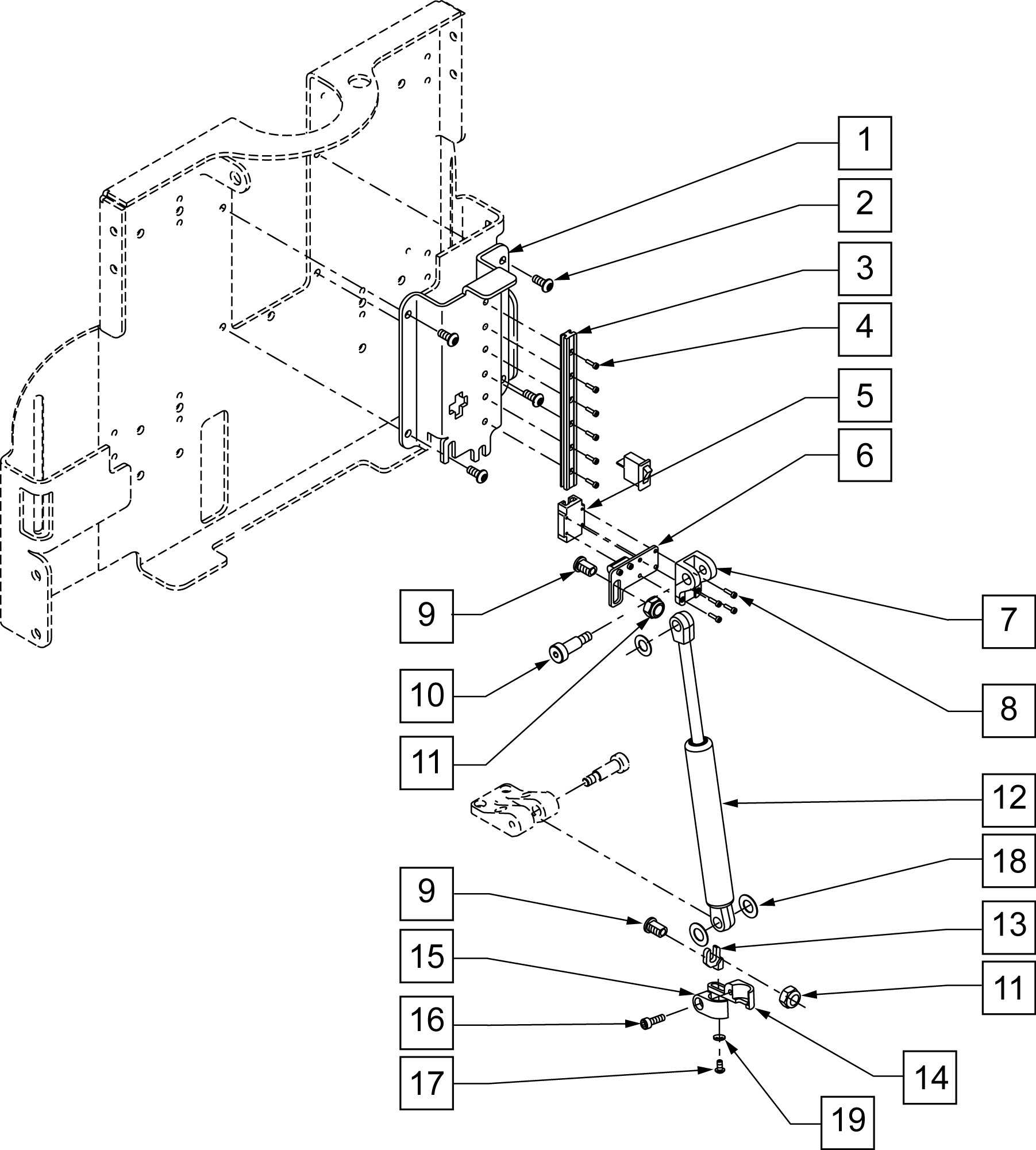 1
2
3
4
5
6
9
7
10
8
11
12
18
9
13
15
11
16
14
17
19