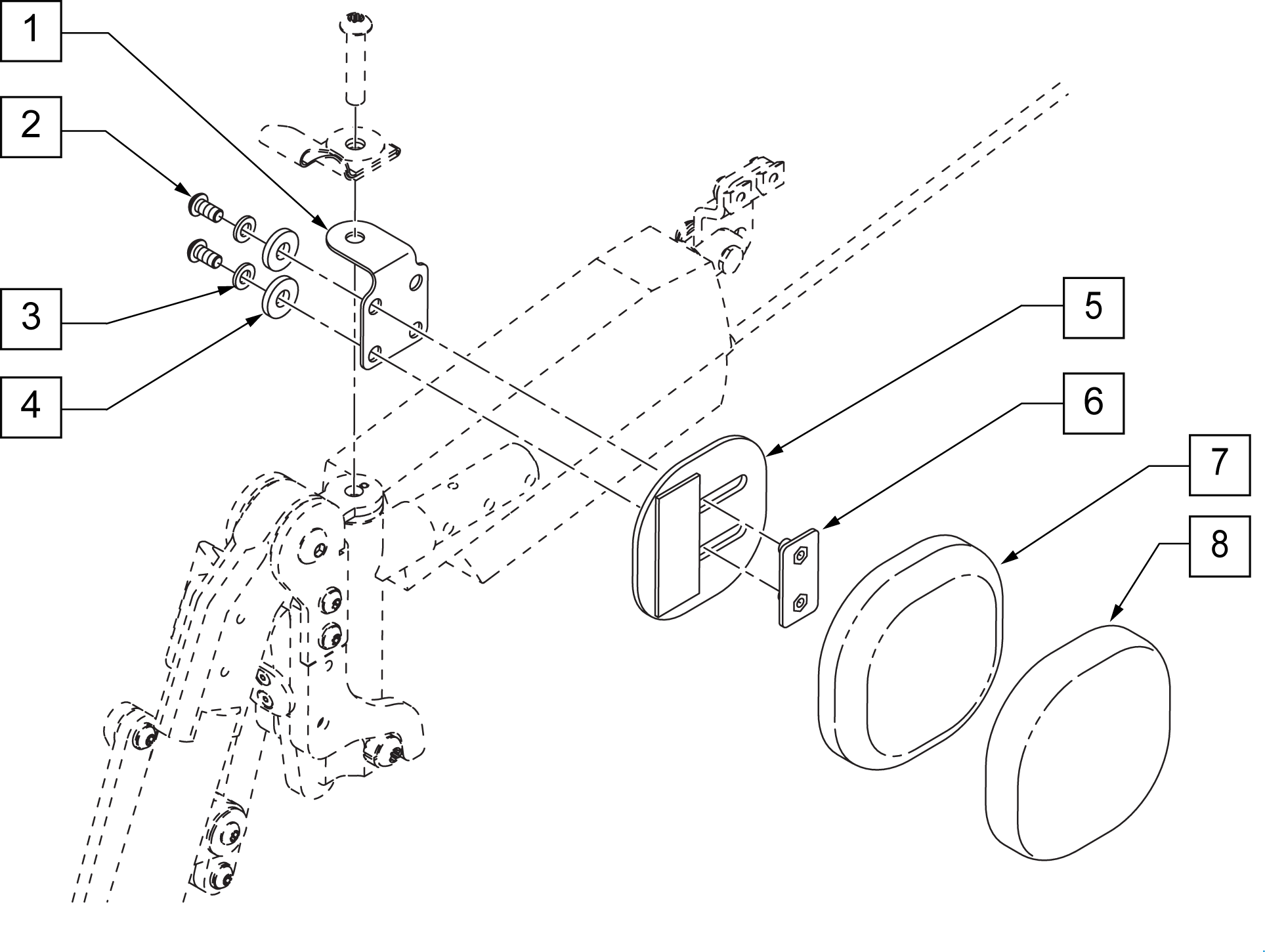 1
2
3
4
5
6
7
8