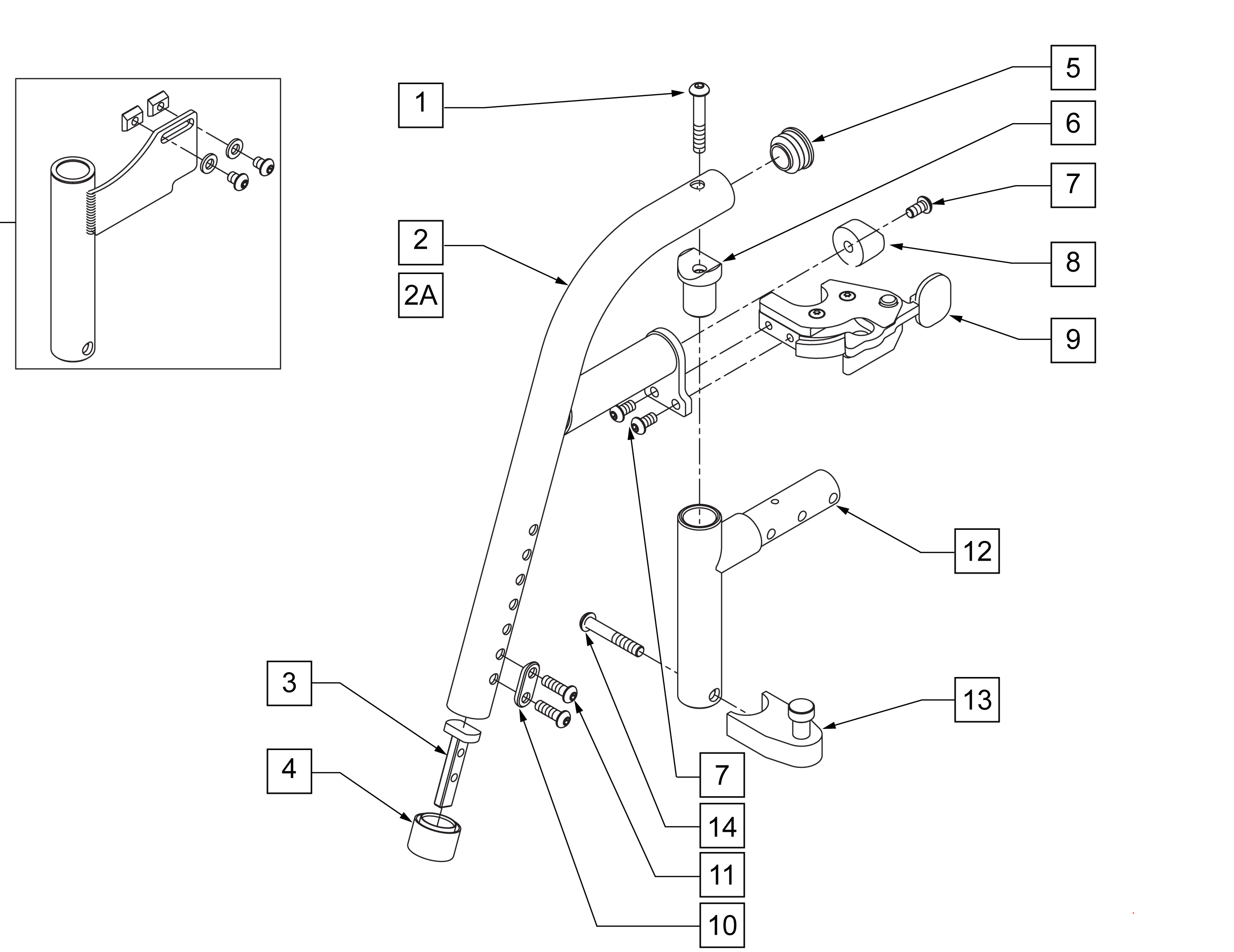 1
2
2A
3
4
5
6
7
8
9
12
13
7
14
11
10