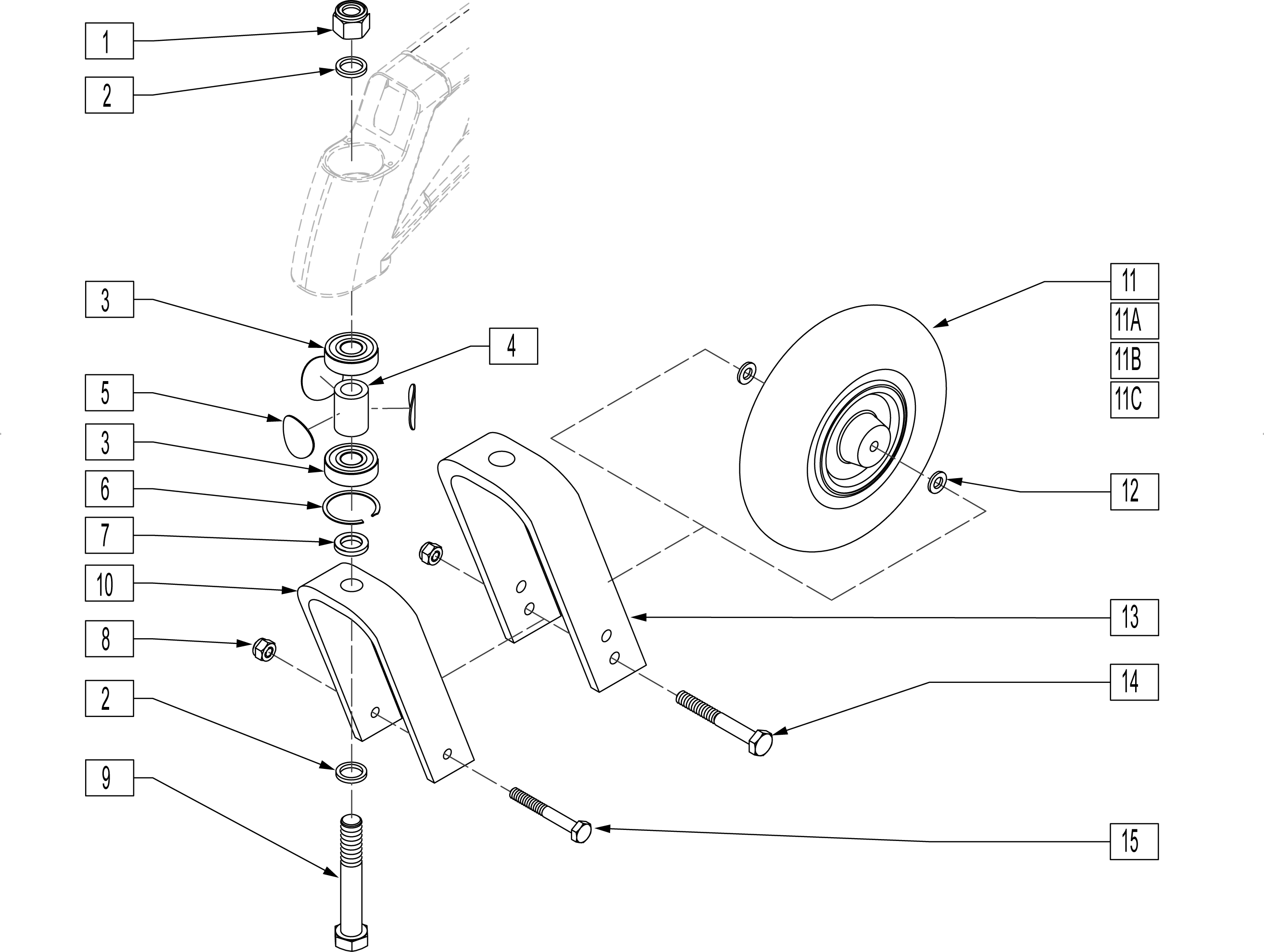 1
2
3
4
5
3
6
7
10
8
2
9
11
11A
11B
11C
12
13
14
15