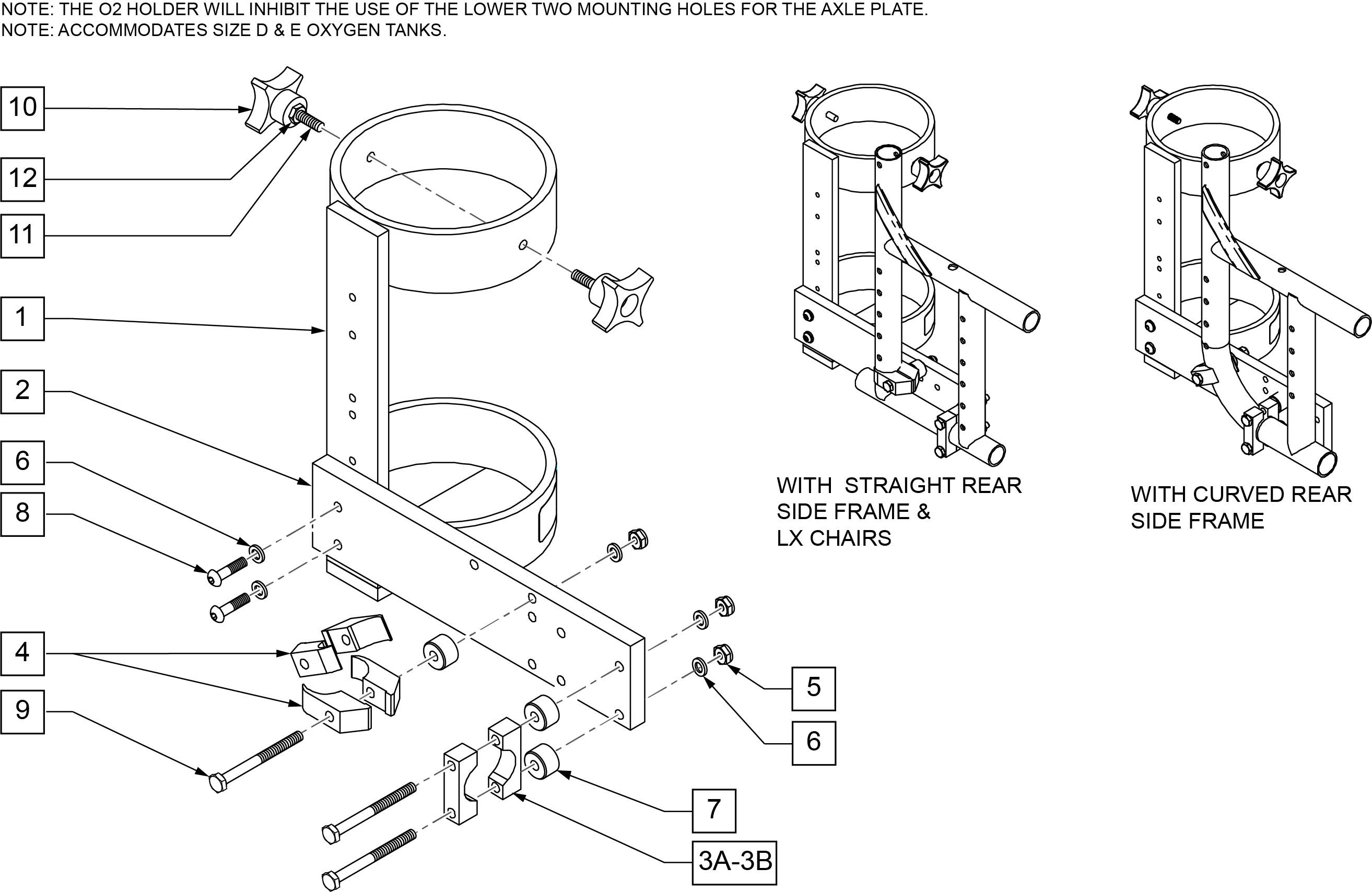 NOTE: THE O2 HOLDER WILL INHIBIT THE USE OF THE LOWER TWO MOUNTING HOLES FOR THE AXLE PLATE.
NOTE: ACCOMMODATES SIZE D & E OXYGEN TANKS.

10

12

11

1

2

6

8

4

9

5

6

7

3A-3B

WITH STRAIGHT REAR SIDE FRAME & LX CHAIRS

WITH CURVED REAR SIDE FRAME