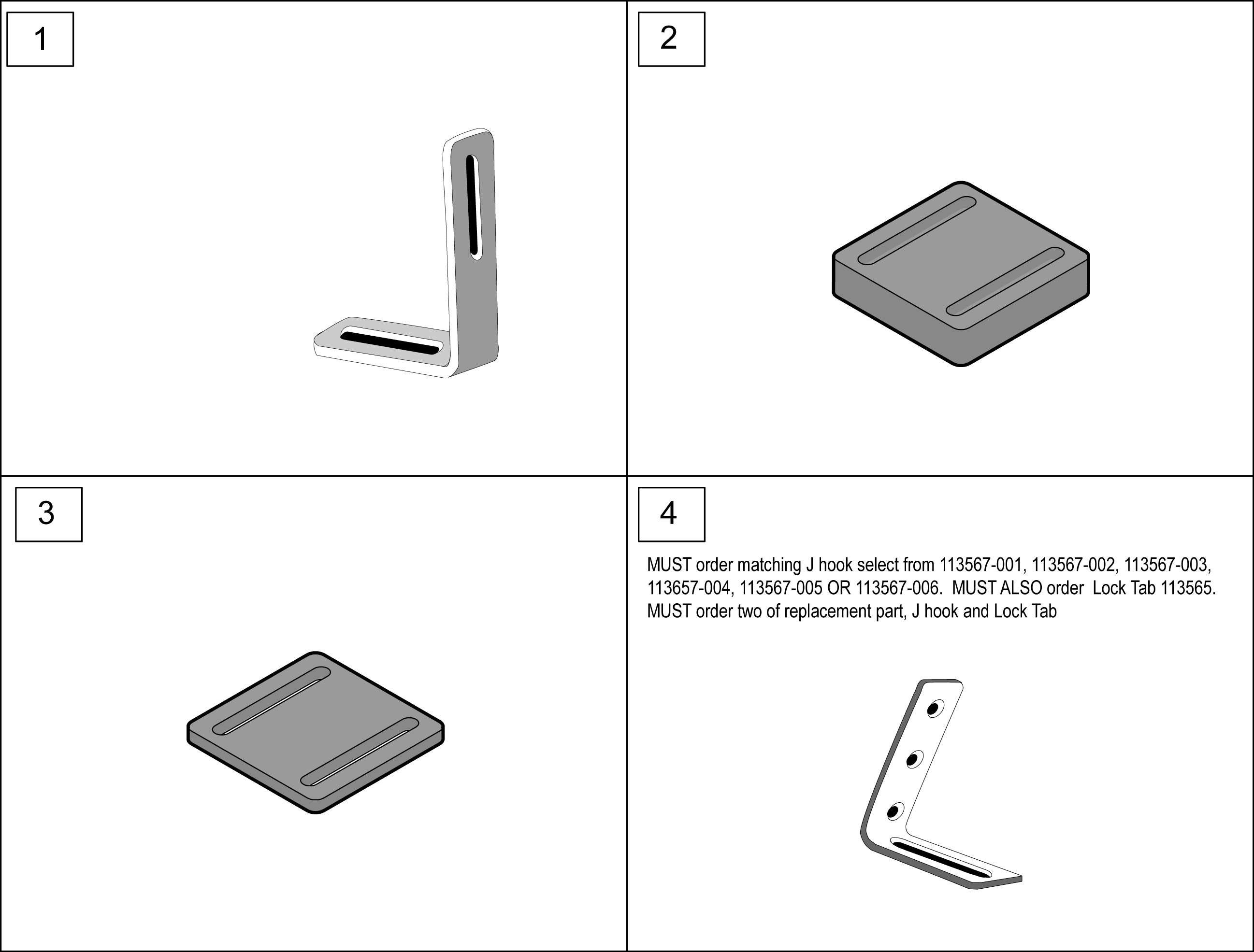 1

2

3

4

MUST order matching J hook select from 113567-001, 113567-002, 113567-003, 113657-004, 113567-005 OR 113567-006. MUST ALSO order Lock Tab 113565. MUST order two of replacement part, J hook and Lock Tab