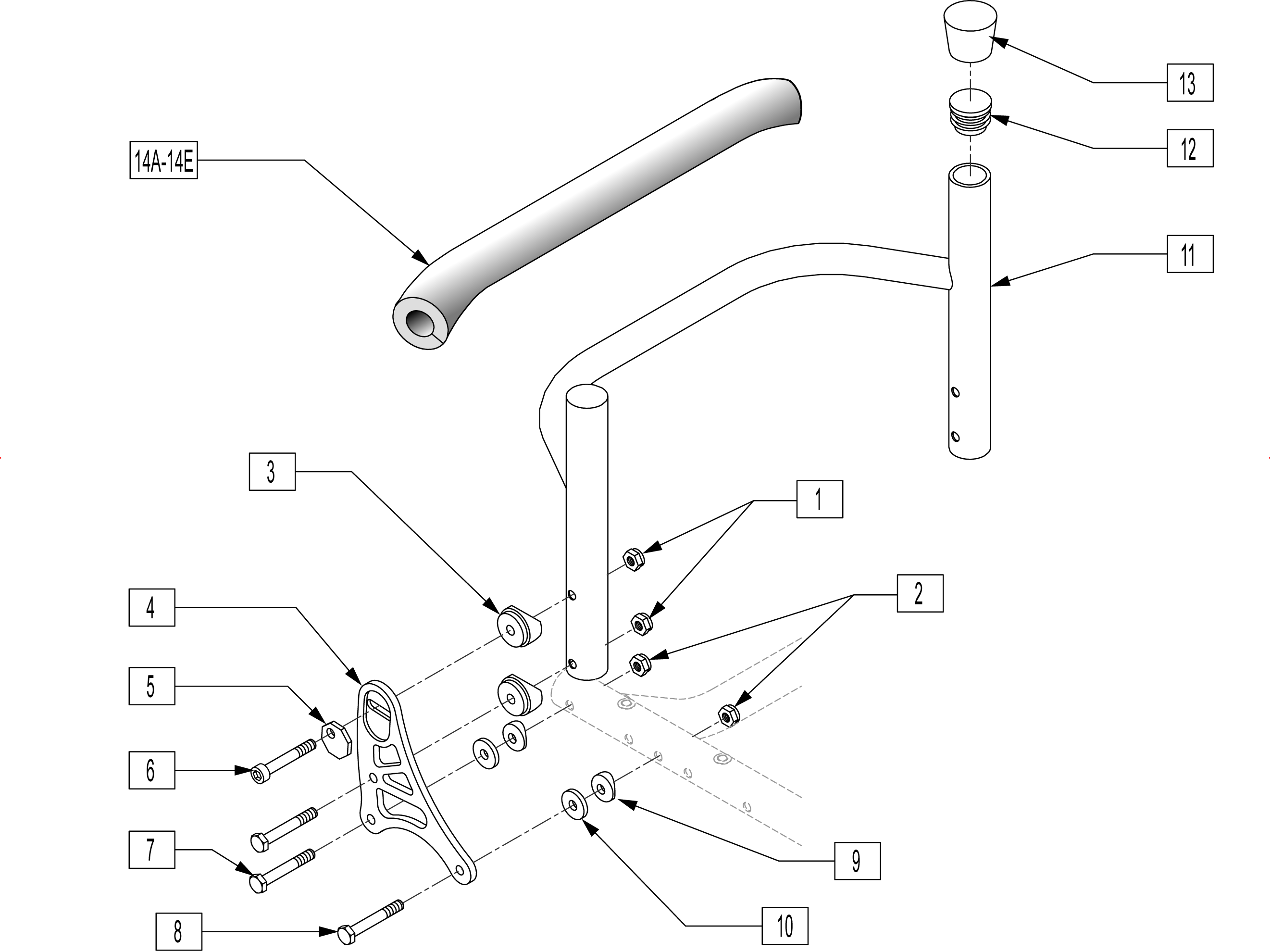 13

12

14A-14E

11

3

1

2

4

5

6

7

9

8

10