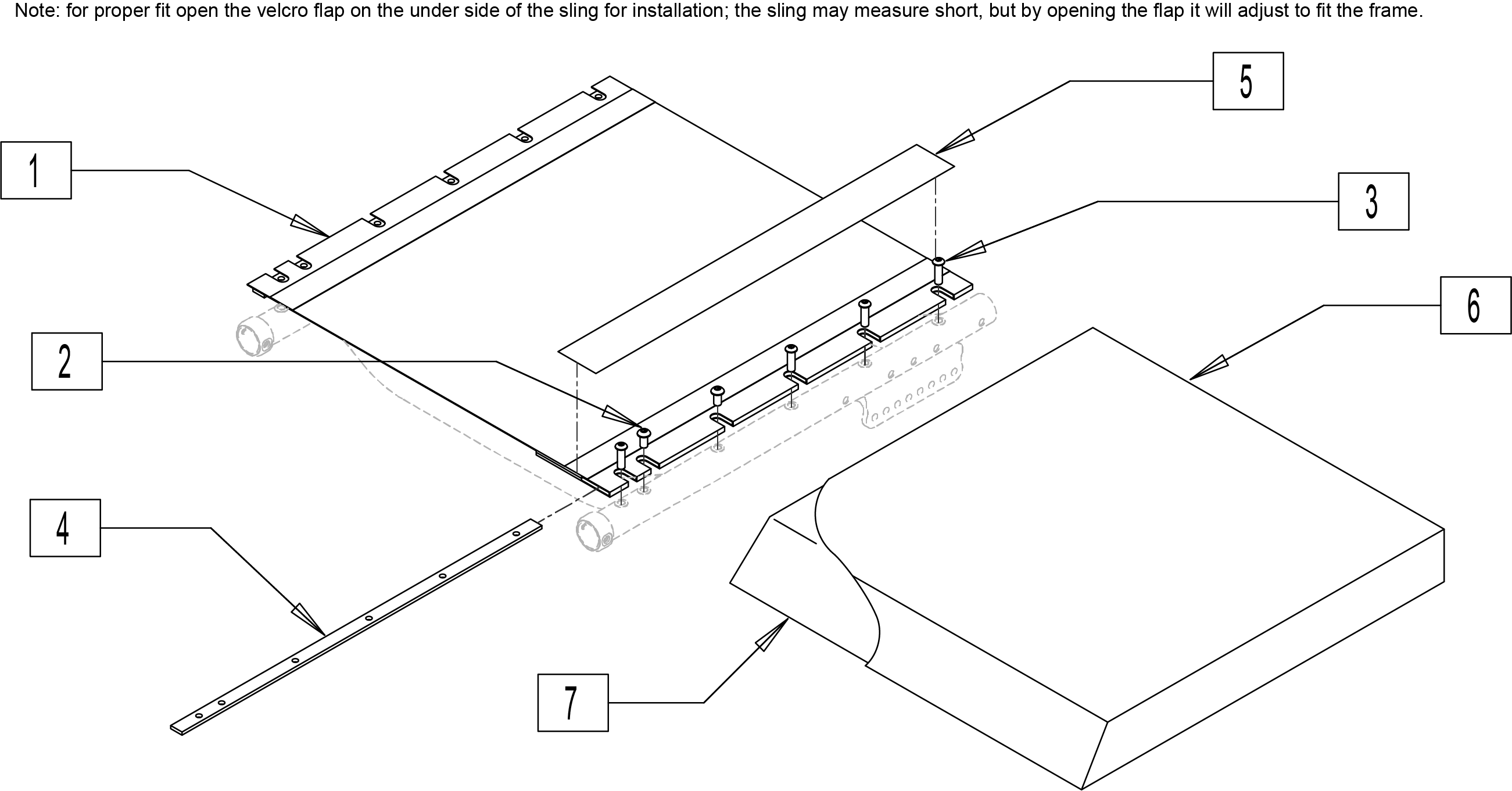 Note: for proper fit open the velcro flap on the under side of the sling for installation; the sling may measure short, but by opening the flap it will adjust to fit the frame.

5

1

3

6

2

4

7