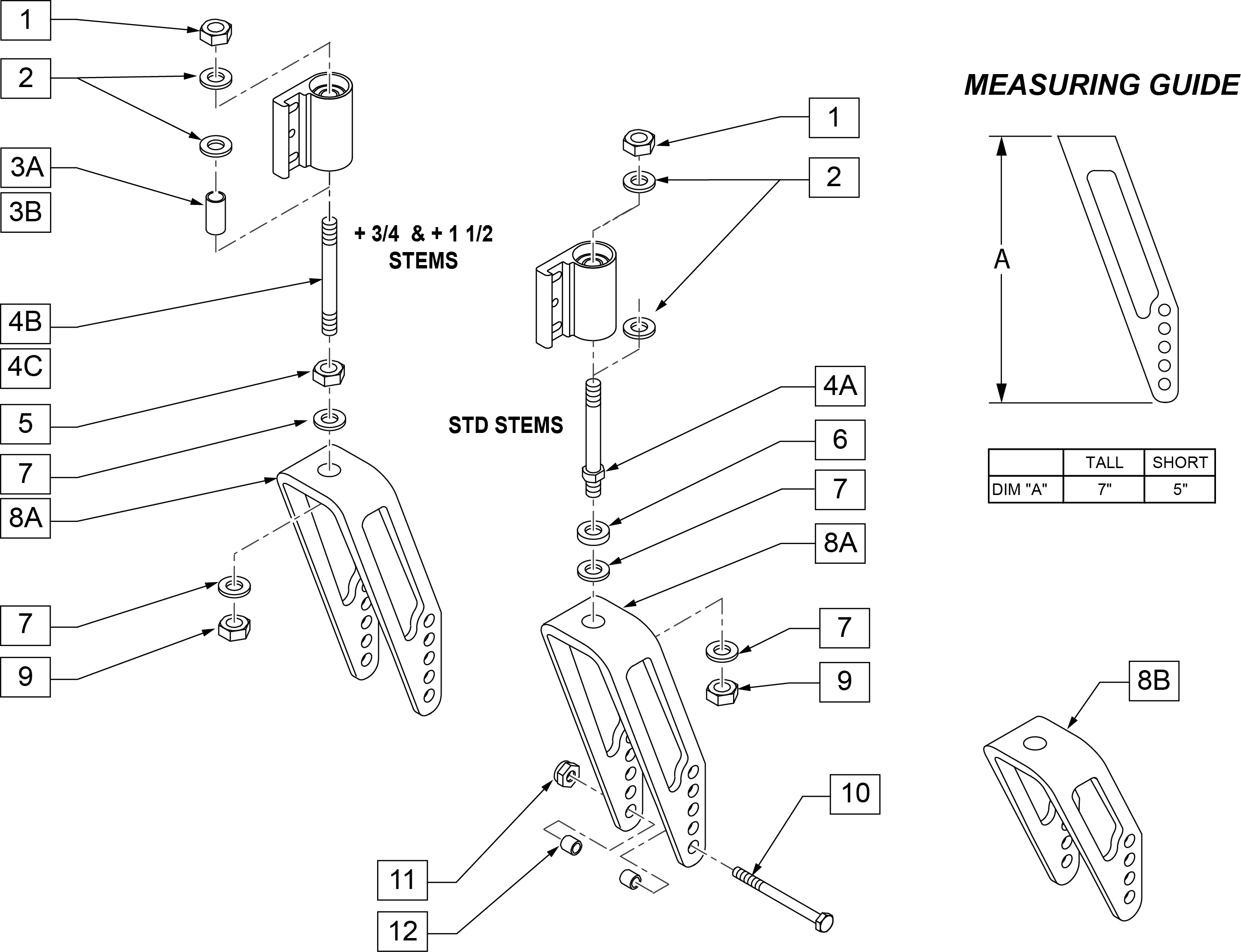 1

2

3A

3B

+ 3/4 & + 1 1/2 STEMS

4B

4C

5

7

8A

7

9

1

2

STD STEMS

4A

6

7

8A

7

9

10

11

12

MEASURING GUIDE

A

|  | TALL | SHORT |
|---|---|---|
| DIM "A" | 7" | 5" |

8B