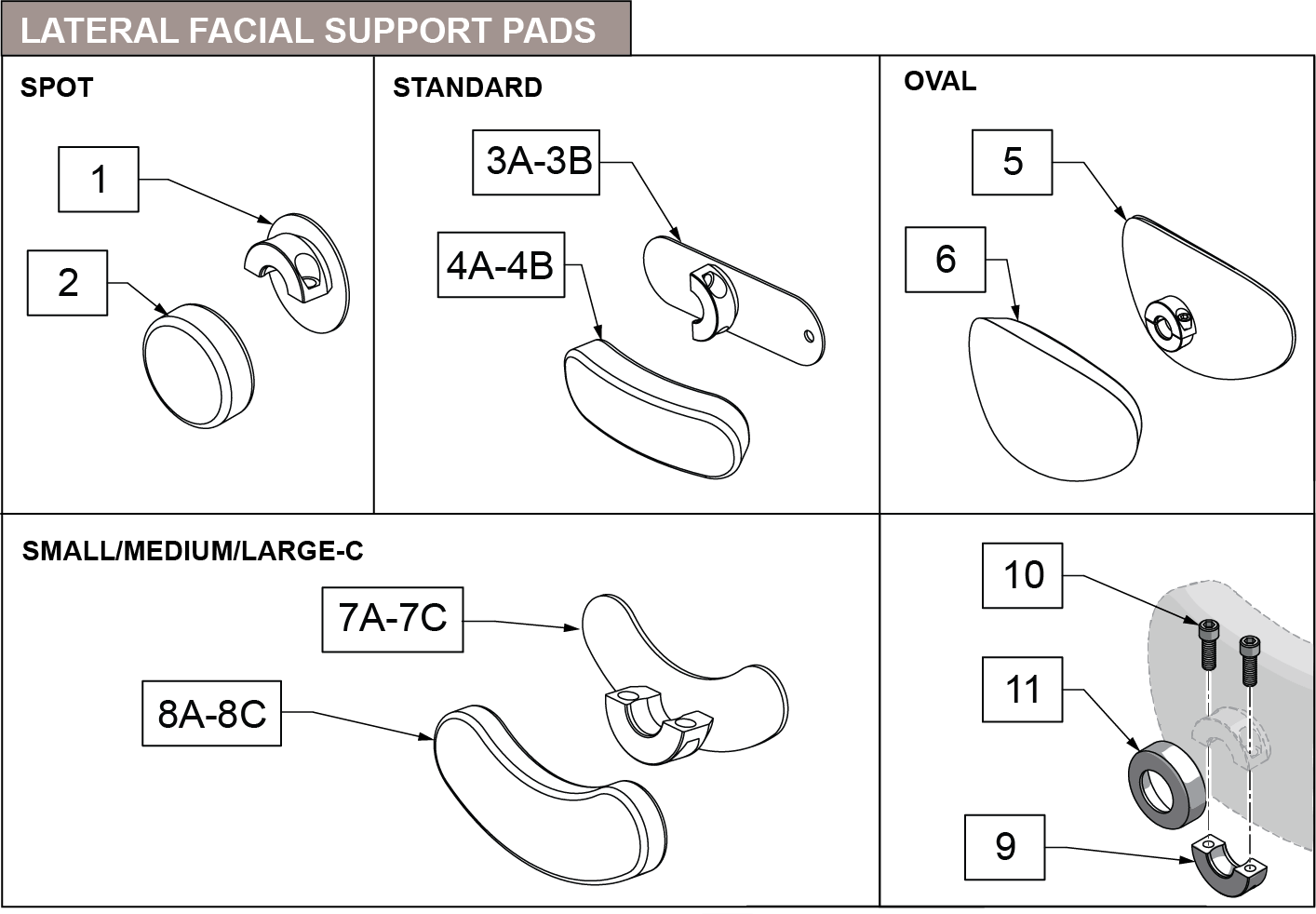 LATERAL FACIAL SUPPORT PADS

SPOT

1

2

STANDARD

3A-3B

4A-4B

OVAL

5

6

SMALL/MEDIUM/LARGE-C

7A-7C

8A-8C

10

11

9