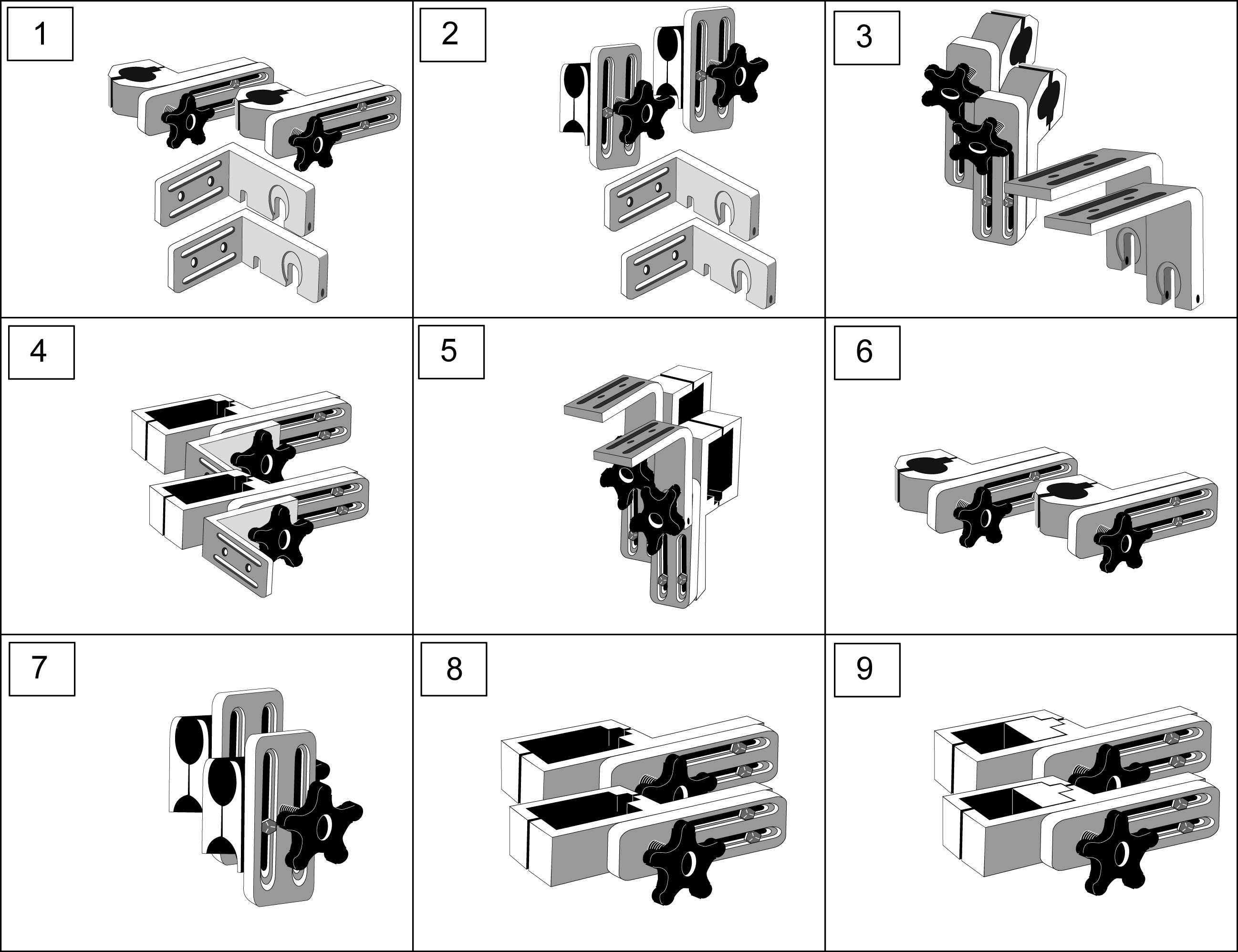 1

2

3

4

5

6

7

8

9