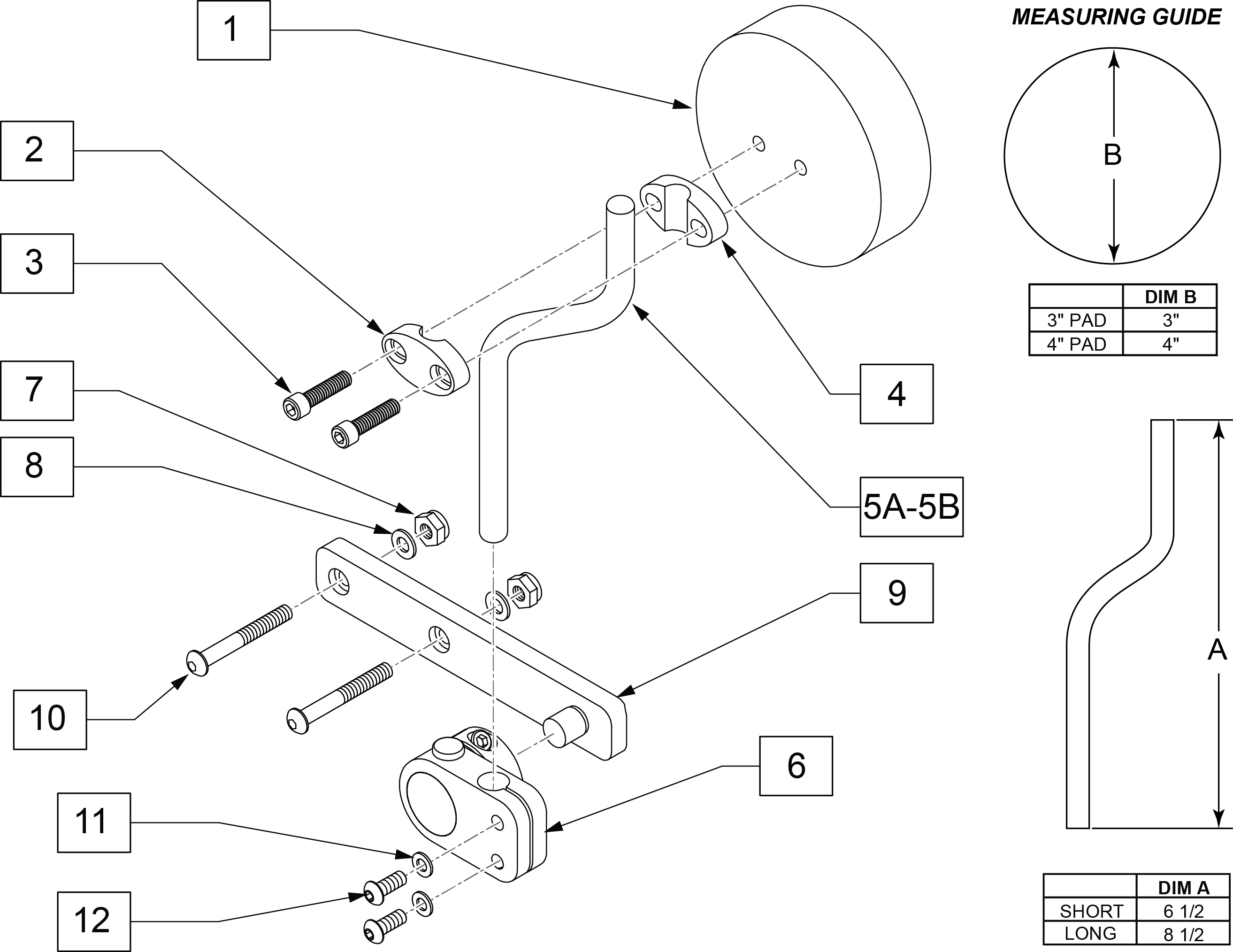 1

2

3

7

8

10

11

12

4

5A-5B

9

6

MEASURING GUIDE

B

| | DIM B |
|---|---|
| 3" PAD | 3" |
| 4" PAD | 4" |

A

| | DIM A |
|---|---|
| SHORT | 6 1/2 |
| LONG | 8 1/2 |