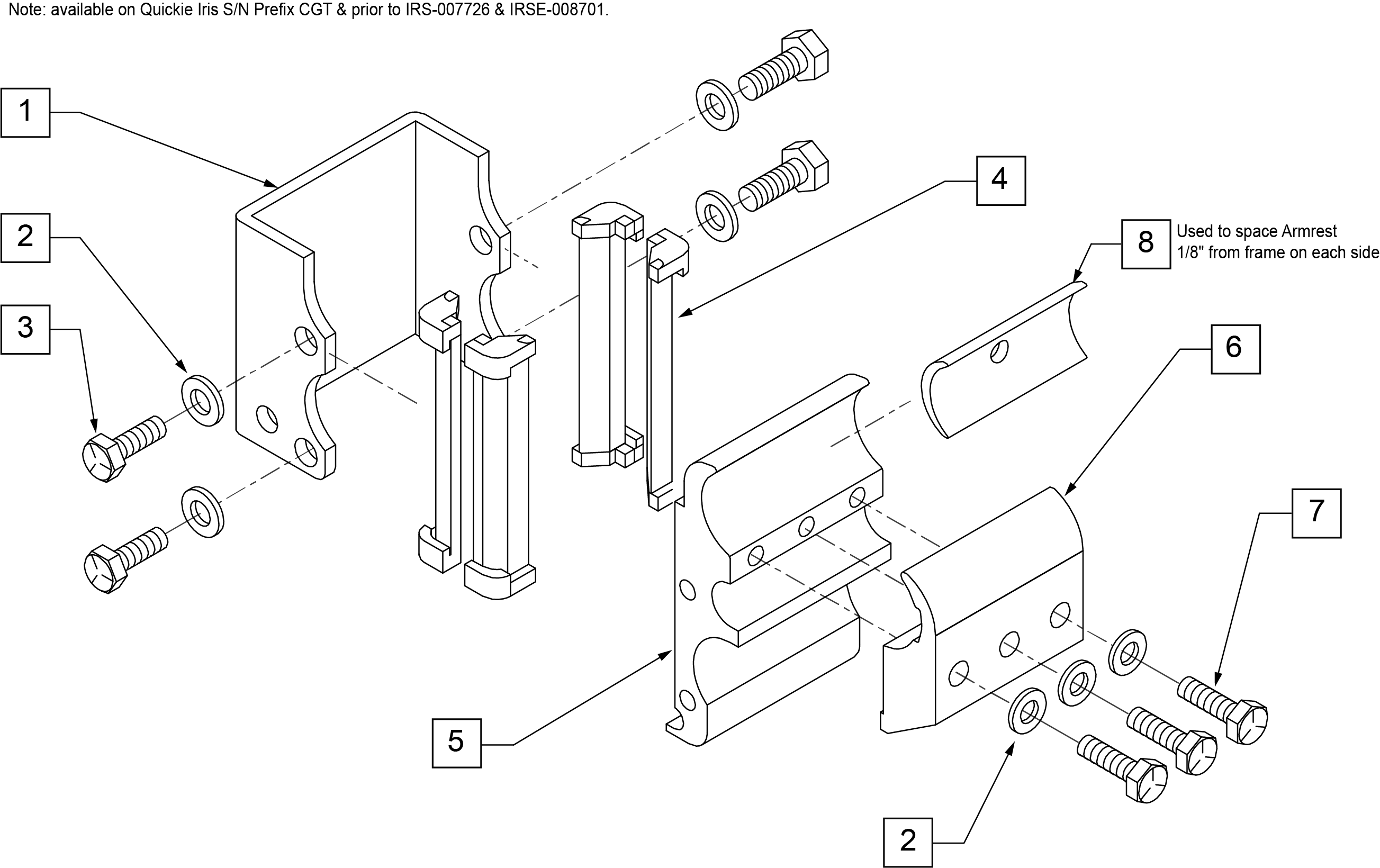 Note: available on Quickie Iris S/N Prefix CGT & prior to IRS-007726 & IRSE-008701.

1

2

3

4

8

Used to space Armrest 1/8" from frame on each side

6

7

5

2