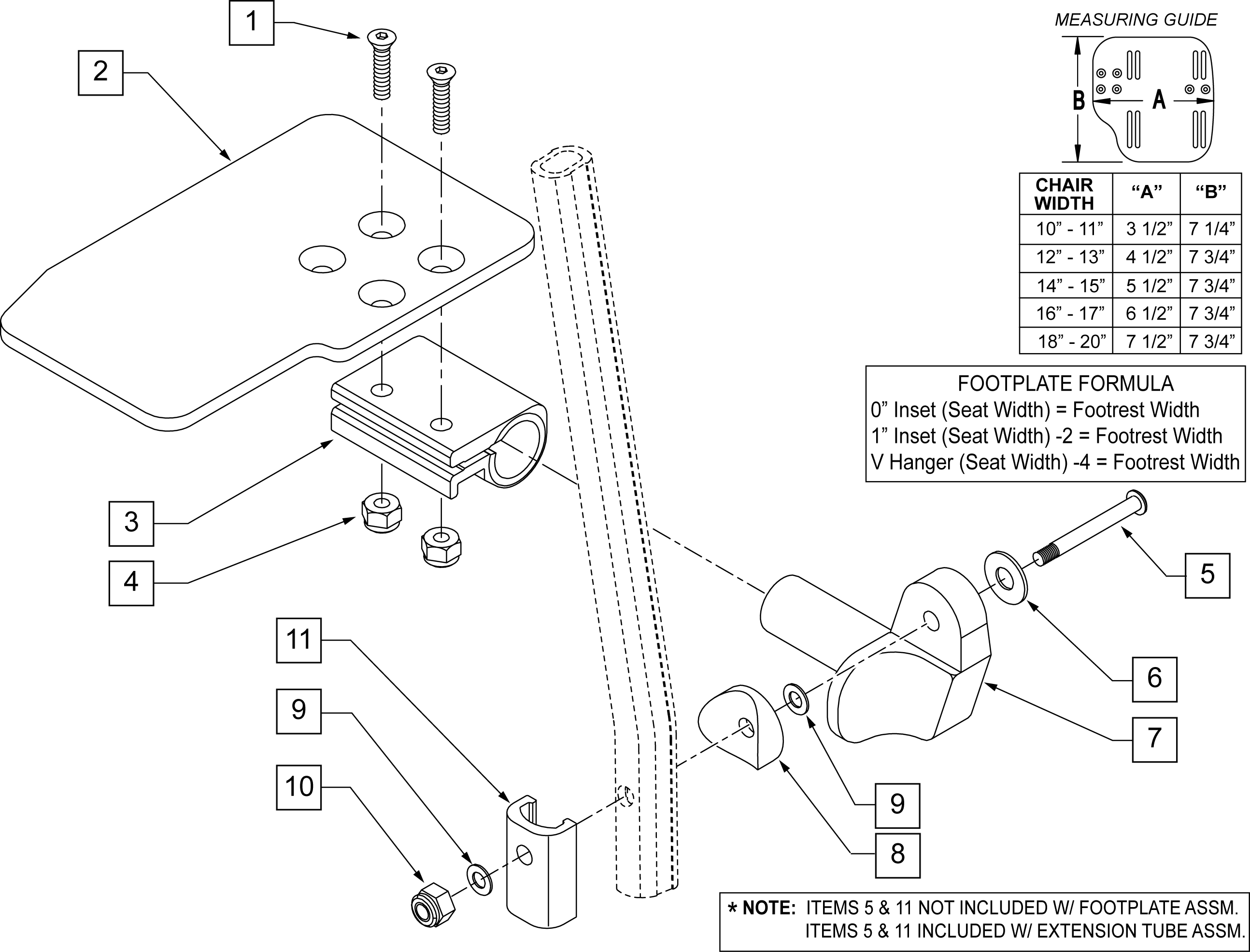 1

2

MEASURING GUIDE

B

A

| CHAIR WIDTH | “A” | “B” |
|---|---|---|
| 10” - 11” | 3 1/2” | 7 1/4” |
| 12” - 13” | 4 1/2” | 7 3/4” |
| 14” - 15” | 5 1/2” | 7 3/4” |
| 16” - 17” | 6 1/2” | 7 3/4” |
| 18” - 20” | 7 1/2” | 7 3/4” |

FOOTPLATE FORMULA
0” Inset (Seat Width) = Footrest Width
1” Inset (Seat Width) -2 = Footrest Width
V Hanger (Seat Width) -4 = Footrest Width

3

4

5

6

7

11

9

10

9

8

* NOTE: ITEMS 5 & 11 NOT INCLUDED W/ FOOTPLATE ASSM.
ITEMS 5 & 11 INCLUDED W/ EXTENSION TUBE ASSM.