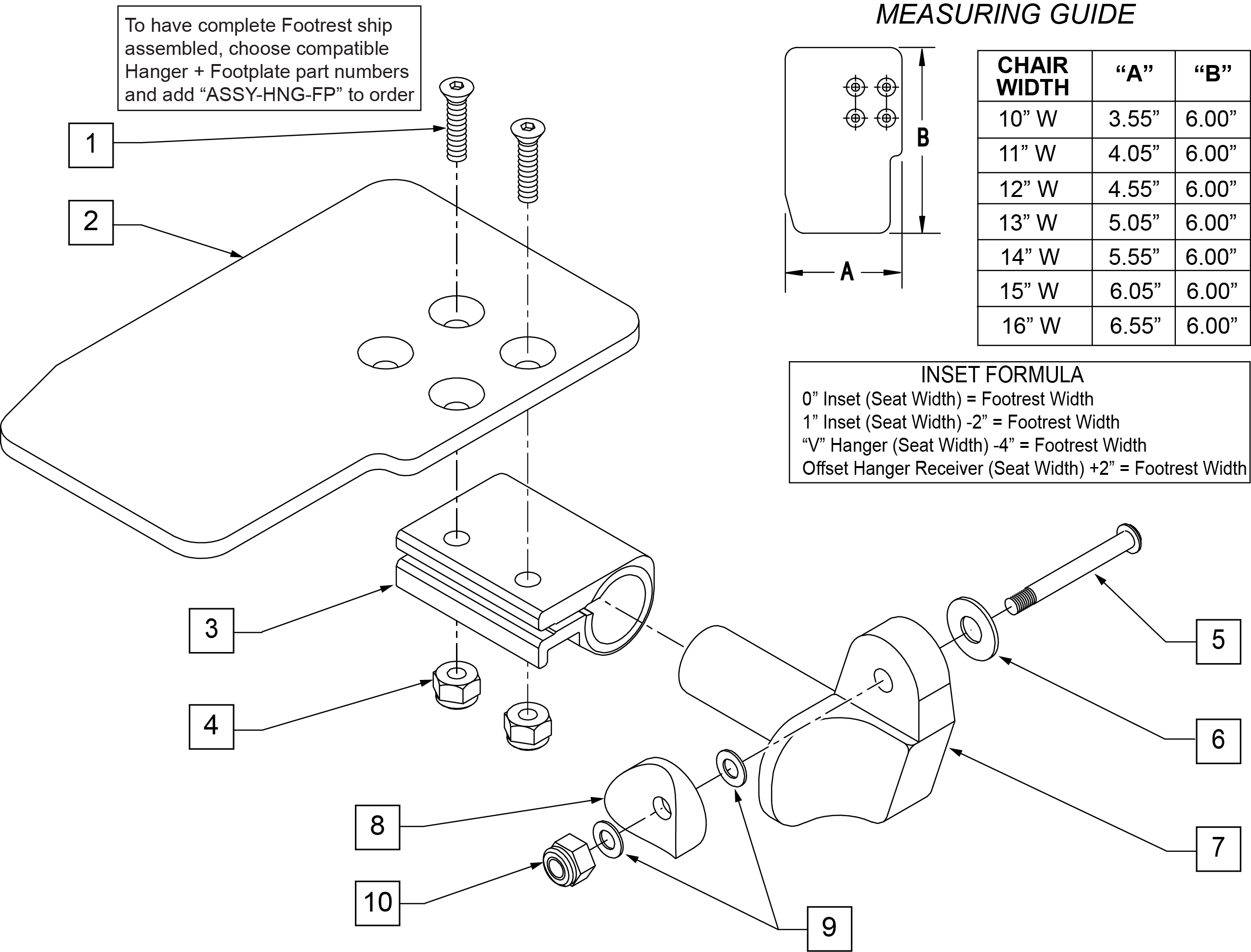 To have complete Footrest ship assembled, choose compatible Hanger + Footplate part numbers and add “ASSY-HNG-FP” to order

MEASURING GUIDE

B

A

| CHAIR WIDTH | “A” | “B” |
|---|---|---|
| 10” W | 3.55” | 6.00” |
| 11” W | 4.05” | 6.00” |
| 12” W | 4.55” | 6.00” |
| 13” W | 5.05” | 6.00” |
| 14” W | 5.55” | 6.00” |
| 15” W | 6.05” | 6.00” |
| 16” W | 6.55” | 6.00” |

INSET FORMULA
0” Inset (Seat Width) = Footrest Width
1” Inset (Seat Width) -2” = Footrest Width
“V” Hanger (Seat Width) -4” = Footrest Width
Offset Hanger Receiver (Seat Width) +2” = Footrest Width

1
2
3
4
5
6
7
8
9
10