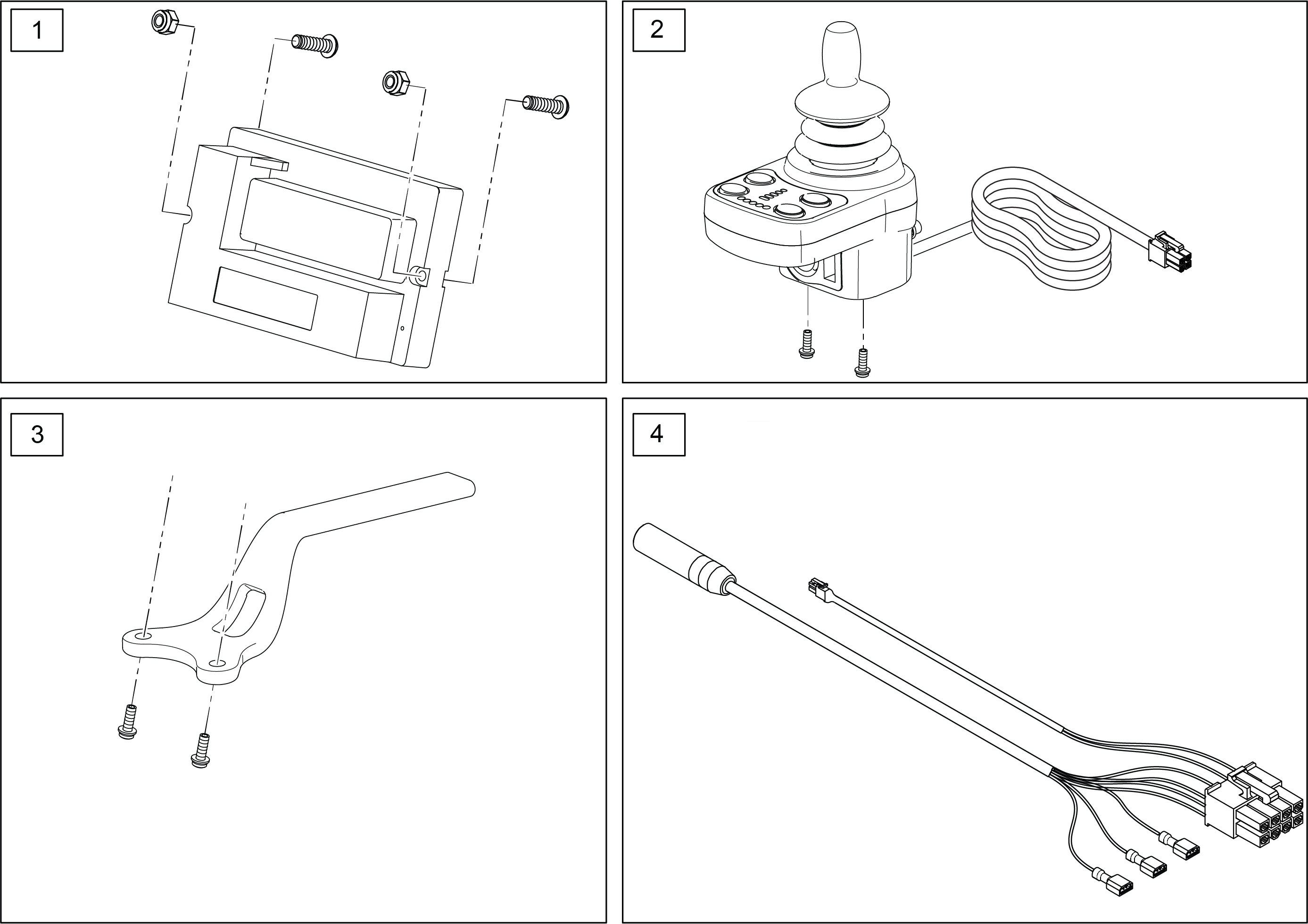 1

2

3

4