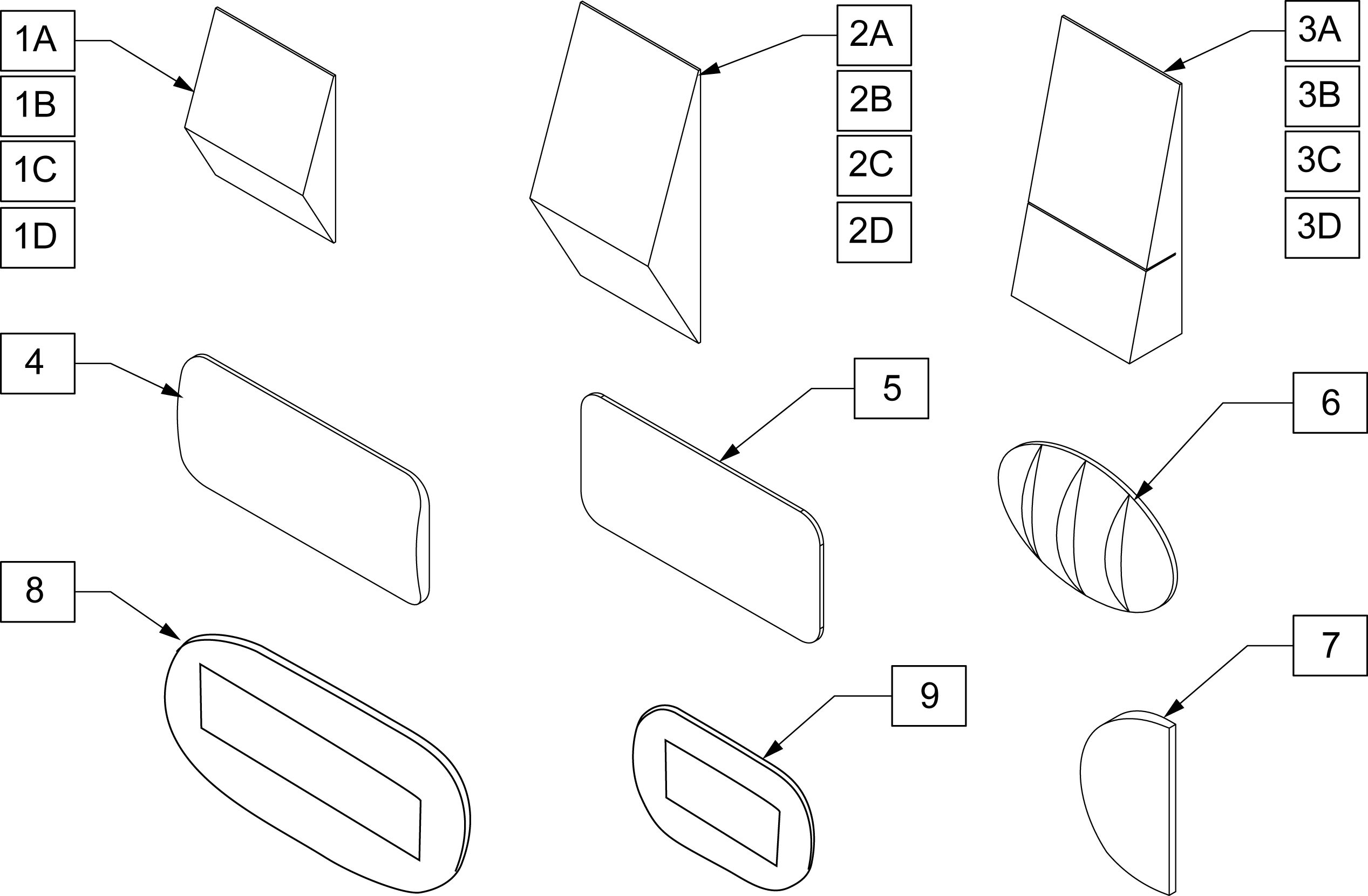 1A
1B
1C
1D

2A
2B
2C
2D

3A
3B
3C
3D

4

5

6

8

9

7