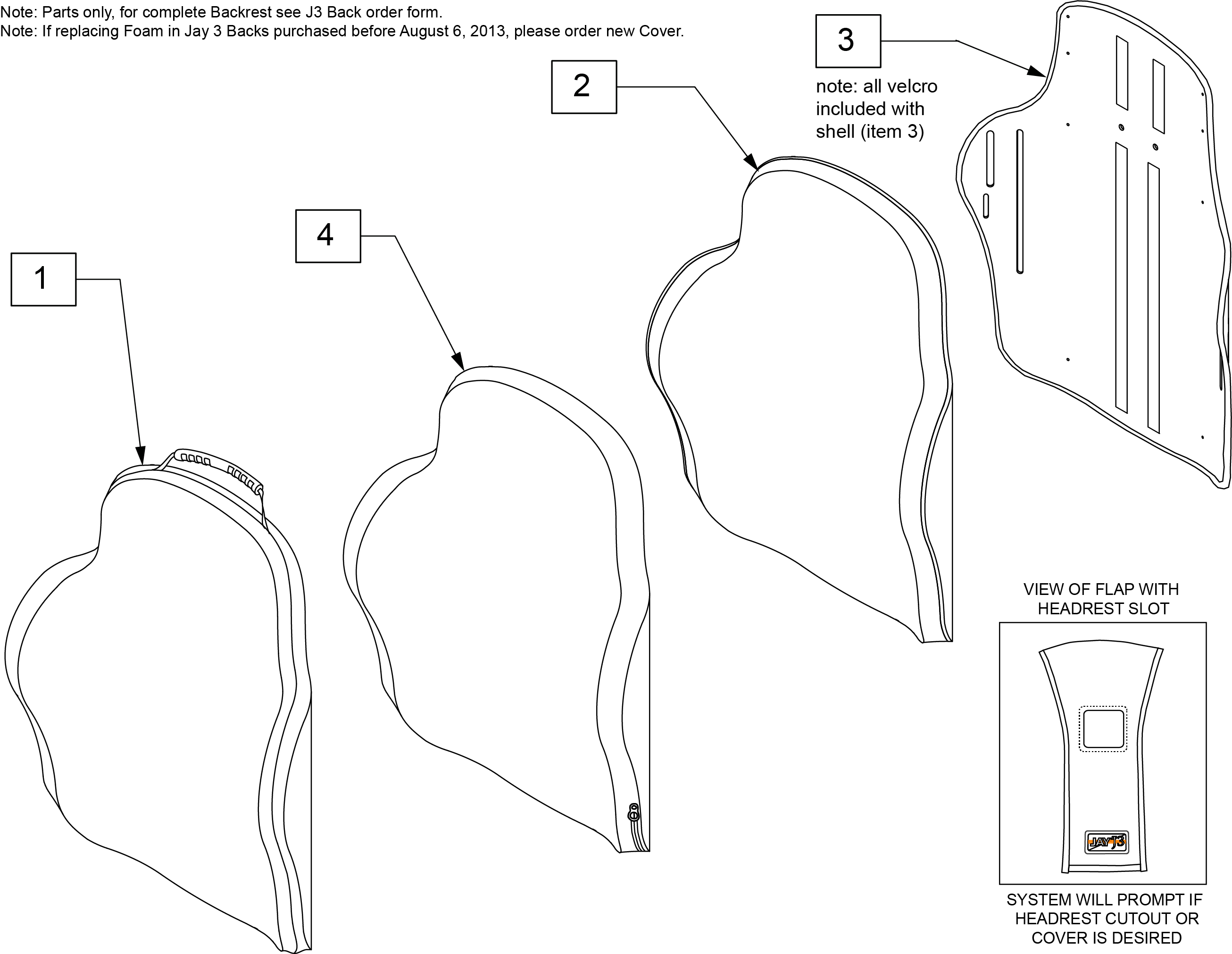 Note: Parts only, for complete Backrest see J3 Back order form.
Note: If replacing Foam in Jay 3 Backs purchased before August 6, 2013, please order new Cover.

3

note: all velcro included with shell (item 3)

2

4

1

VIEW OF FLAP WITH HEADREST SLOT

JAY J3

SYSTEM WILL PROMPT IF HEADREST CUTOUT OR COVER IS DESIRED