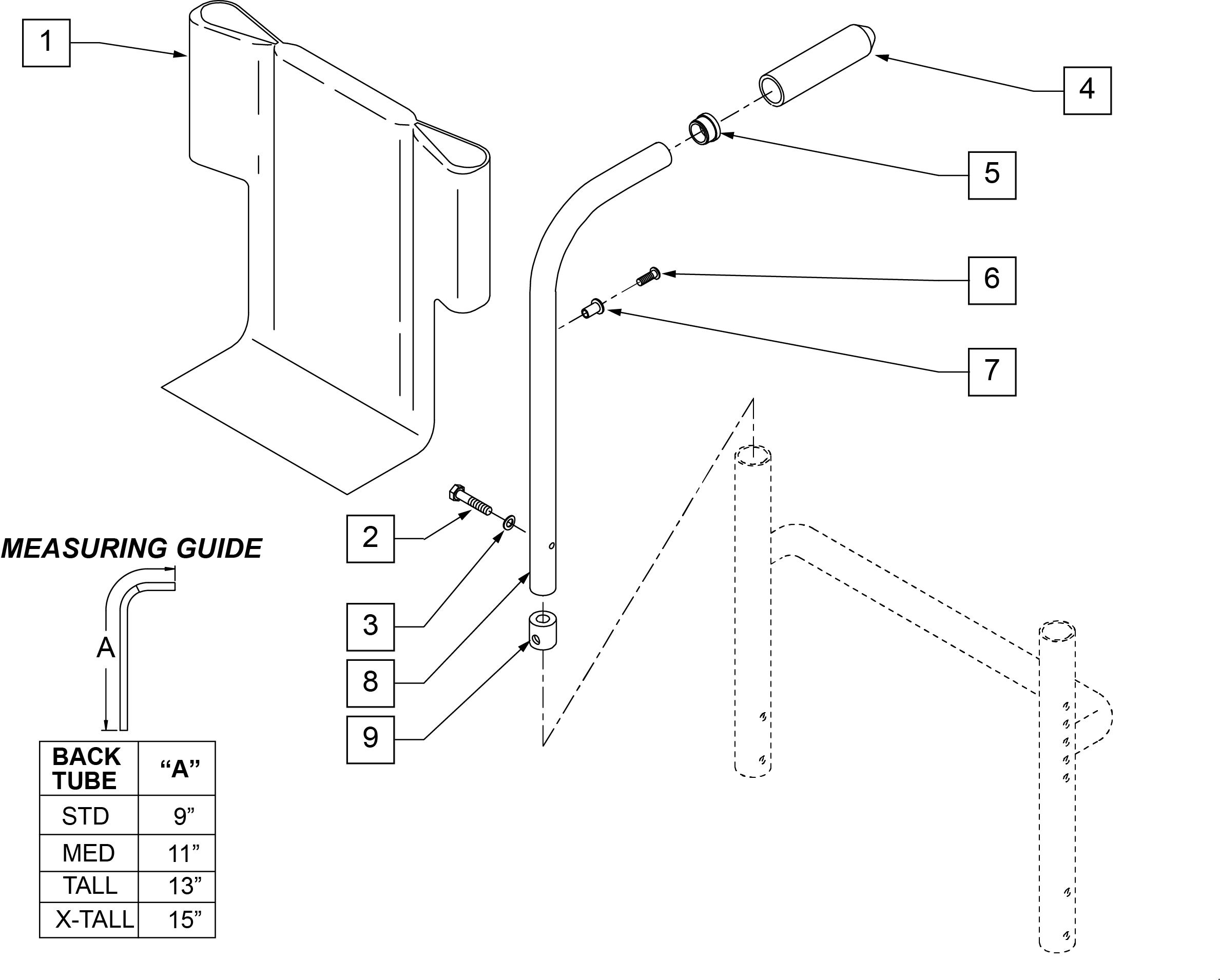 1

4

5

6

7

2

3

8

9

MEASURING GUIDE

A

| BACK TUBE | “A” |
|---|---|
| STD | 9” |
| MED | 11” |
| TALL | 13” |
| X-TALL | 15” |