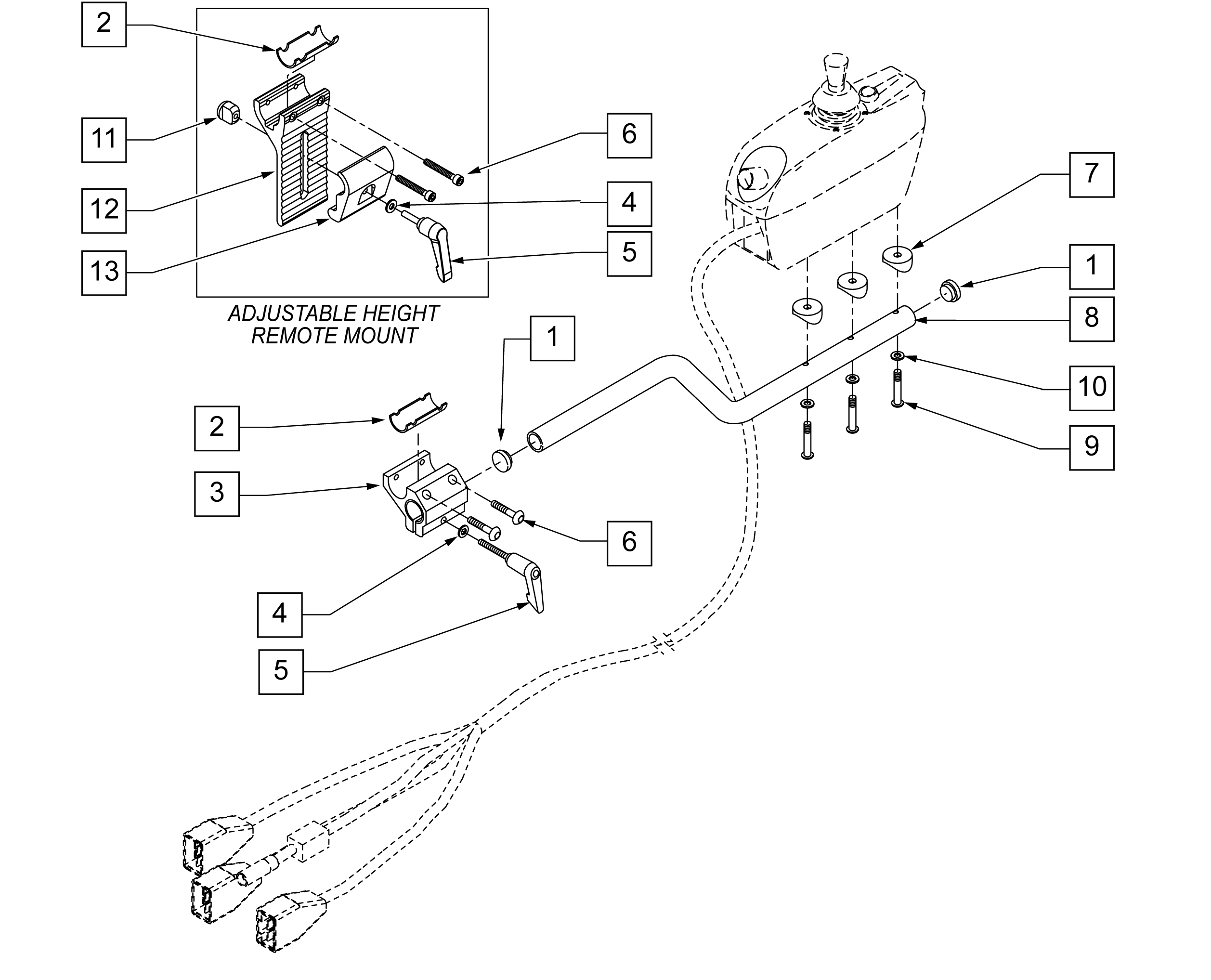 2

11

12

13

6

4

5

ADJUSTABLE HEIGHT
REMOTE MOUNT

7

1

8

10

9

1

2

3

6

4

5