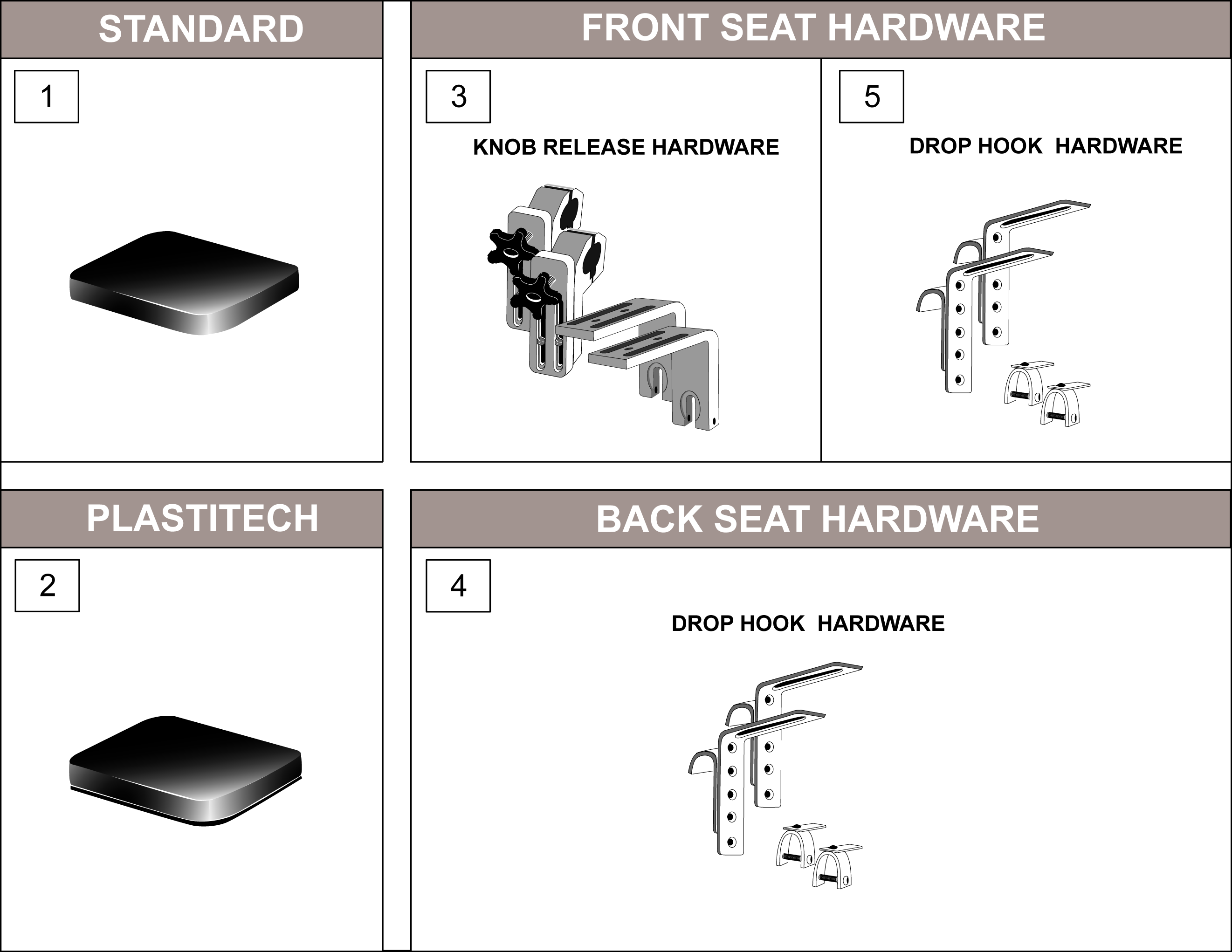 STANDARD

1

FRONT SEAT HARDWARE

3

KNOB RELEASE HARDWARE

5

DROP HOOK HARDWARE

PLASTITECH

2

BACK SEAT HARDWARE

4

DROP HOOK HARDWARE