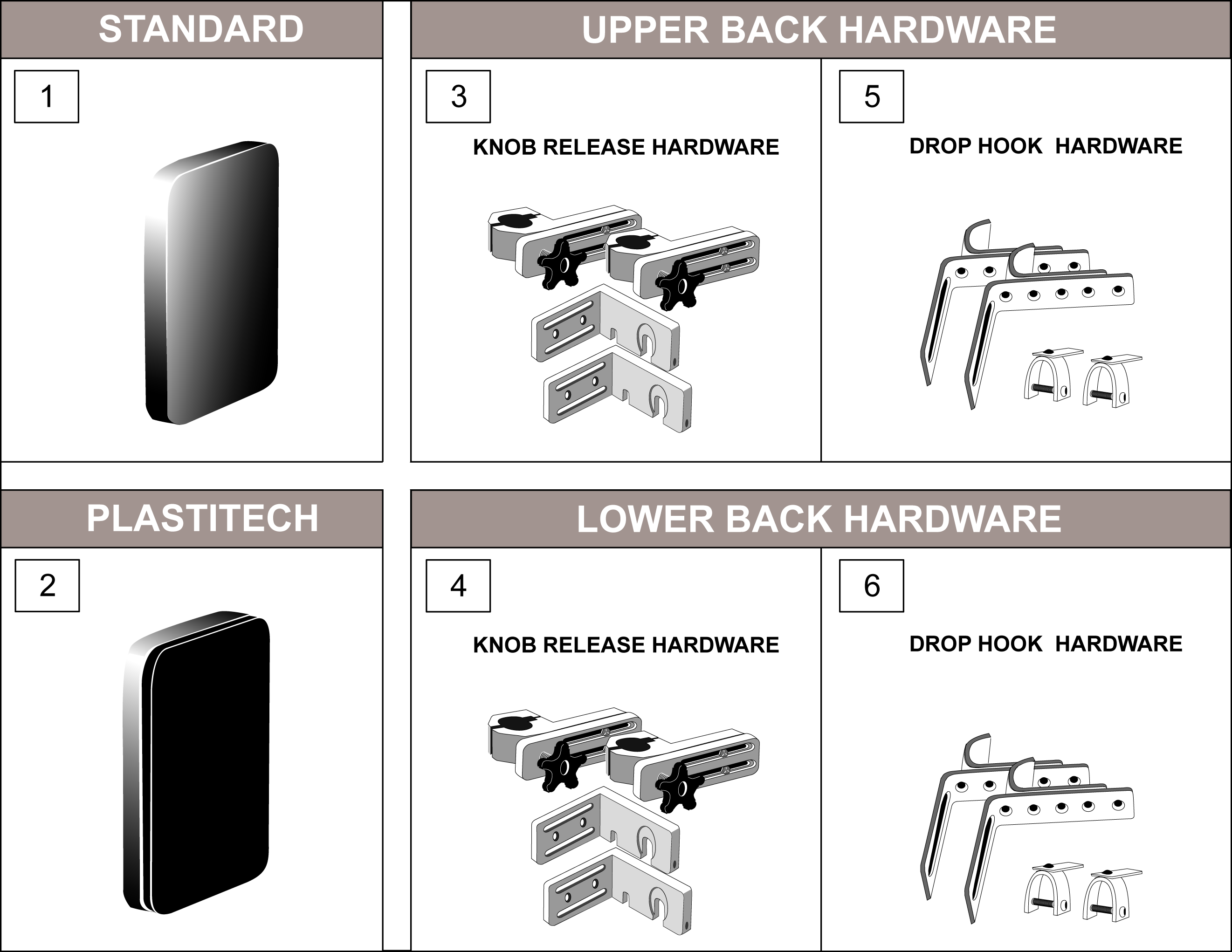 STANDARD

1

UPPER BACK HARDWARE

3

KNOB RELEASE HARDWARE

5

DROP HOOK HARDWARE

PLASTITECH

2

LOWER BACK HARDWARE

4

KNOB RELEASE HARDWARE

6

DROP HOOK HARDWARE