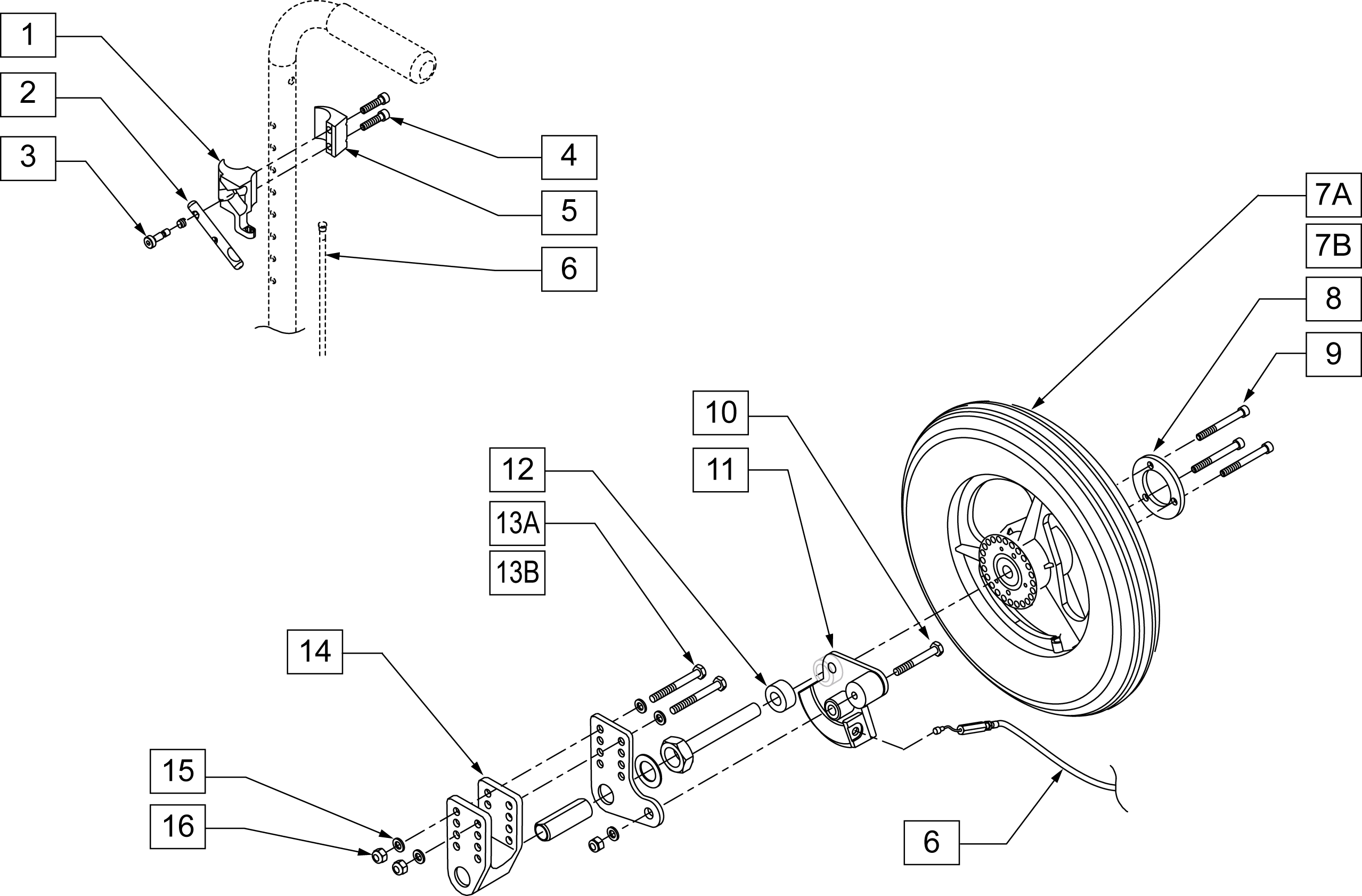 1
2
3
4
5
6
7A
7B
8
9
10
11
12
13A
13B
14
15
16
6