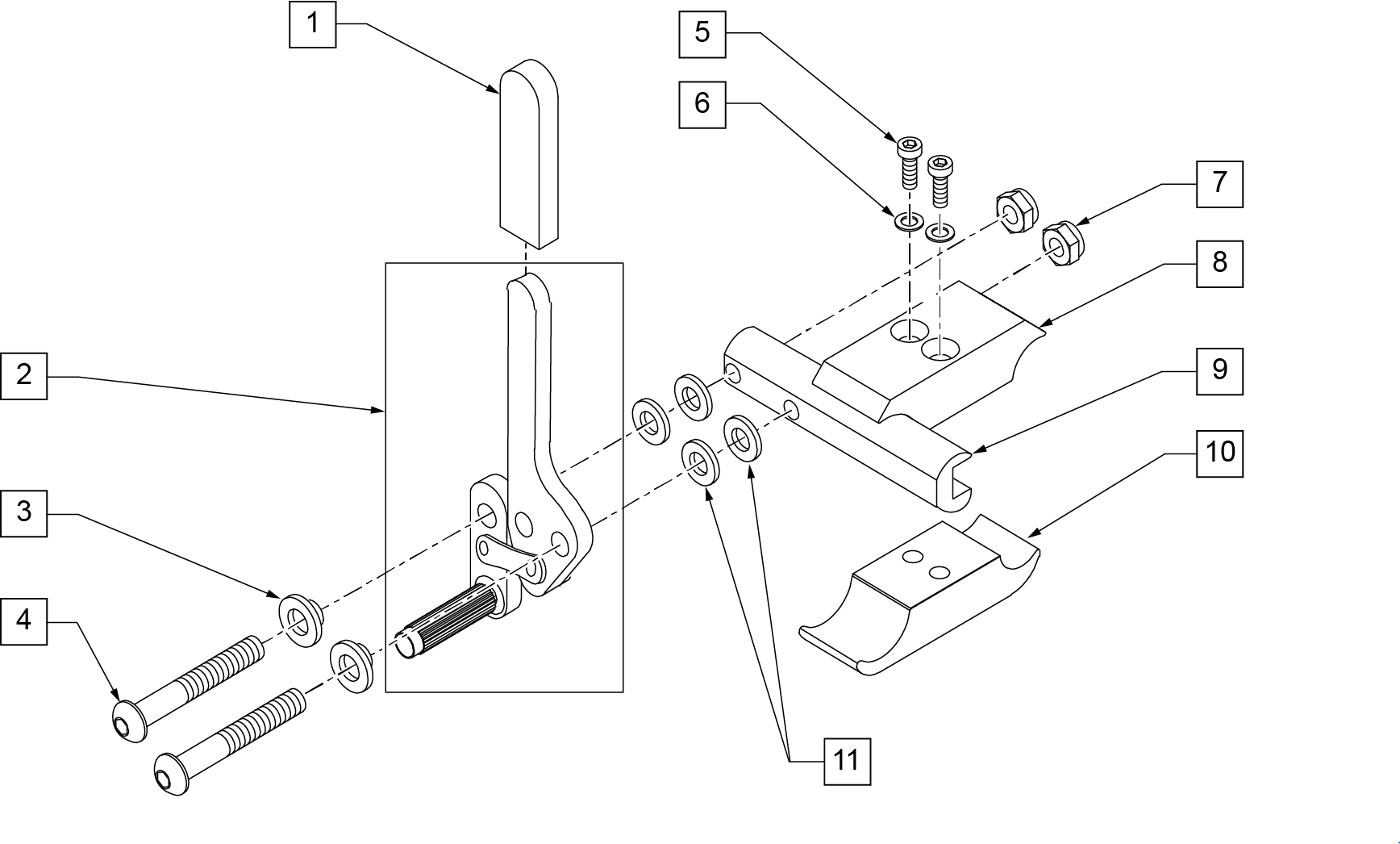 1
5
6
7
8
2
9
10
3
4
11