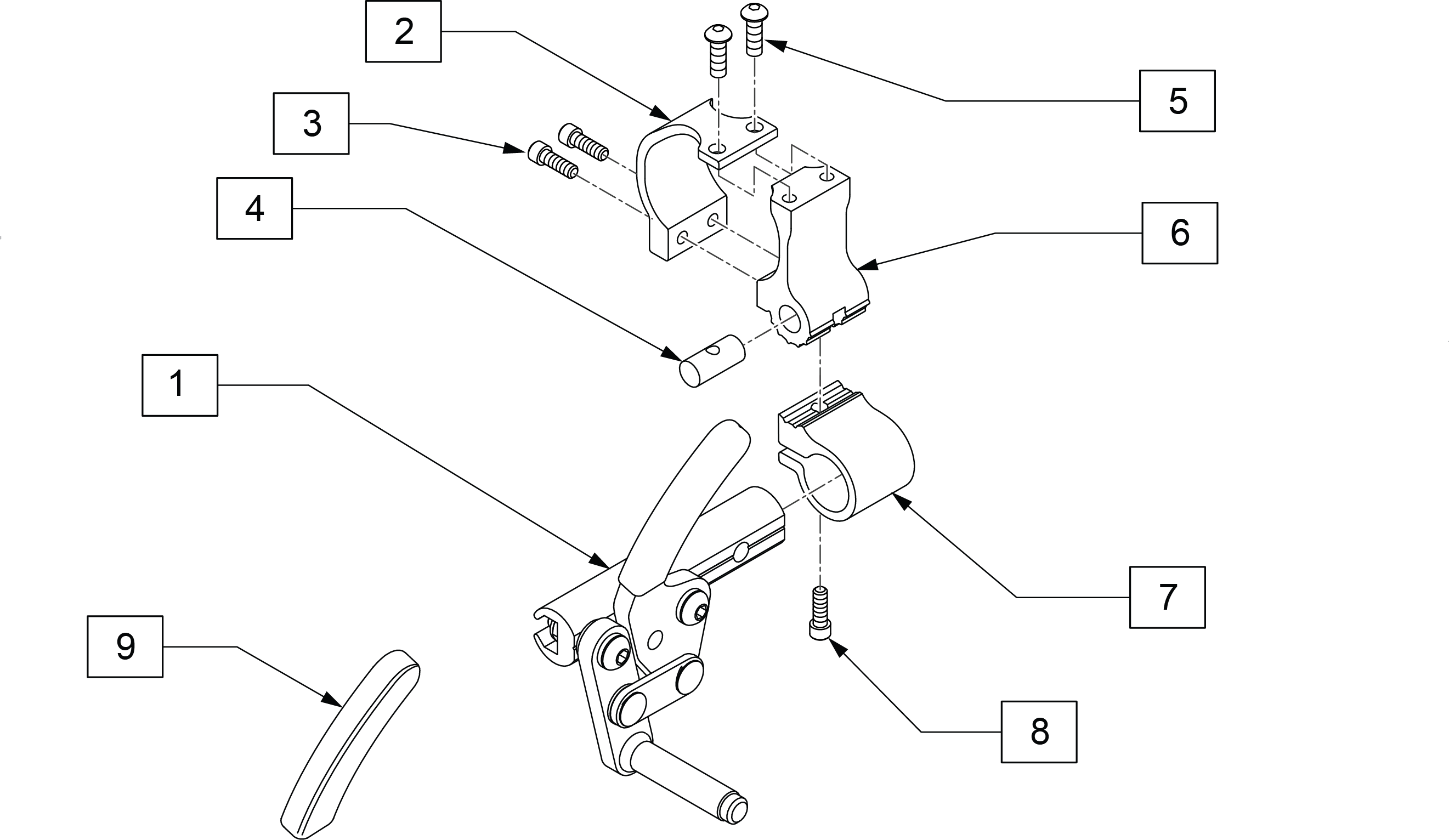 2
5
3
4
6
1
7
9
8