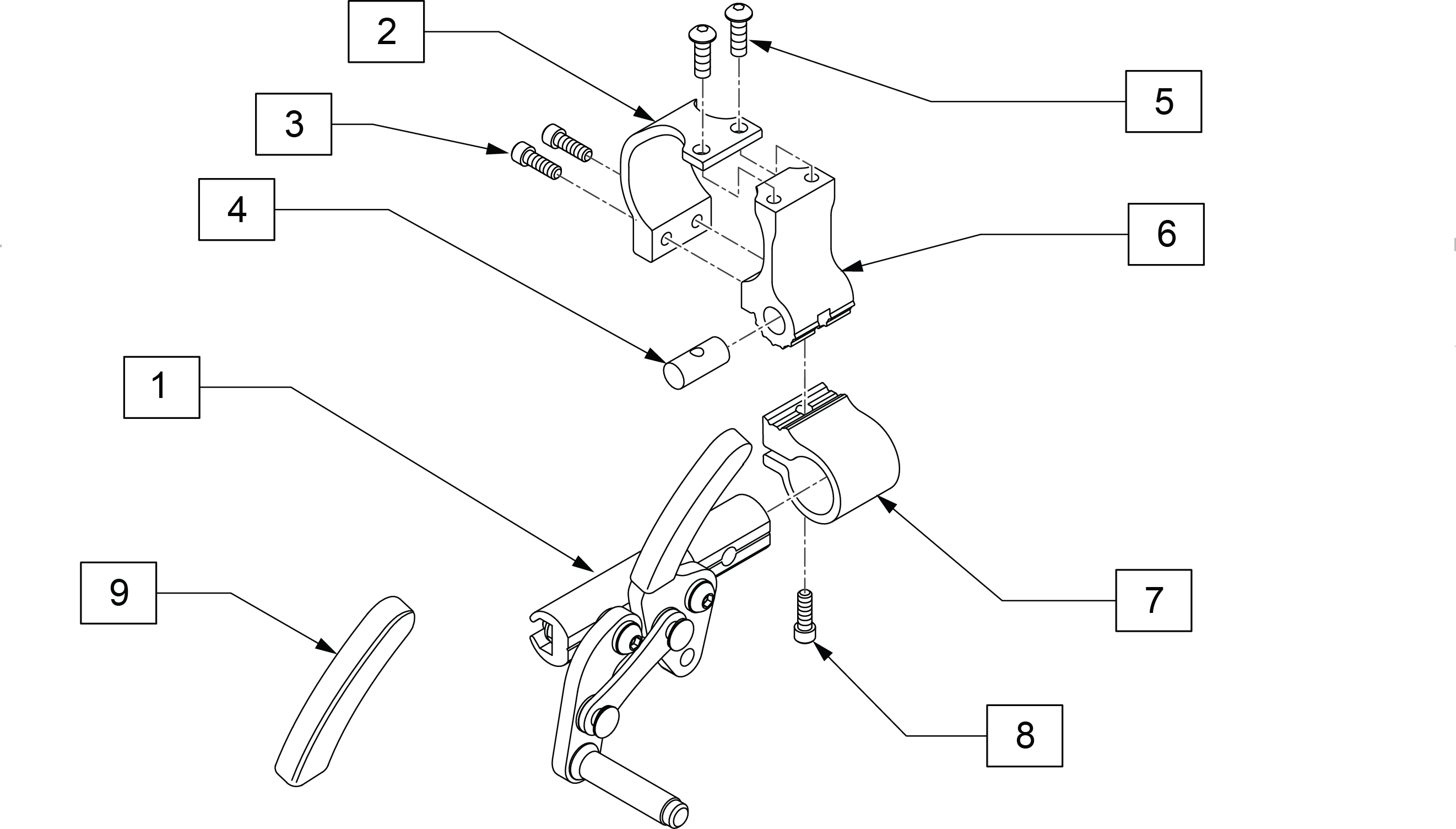 2
5
3
4
6
1
7
9
8