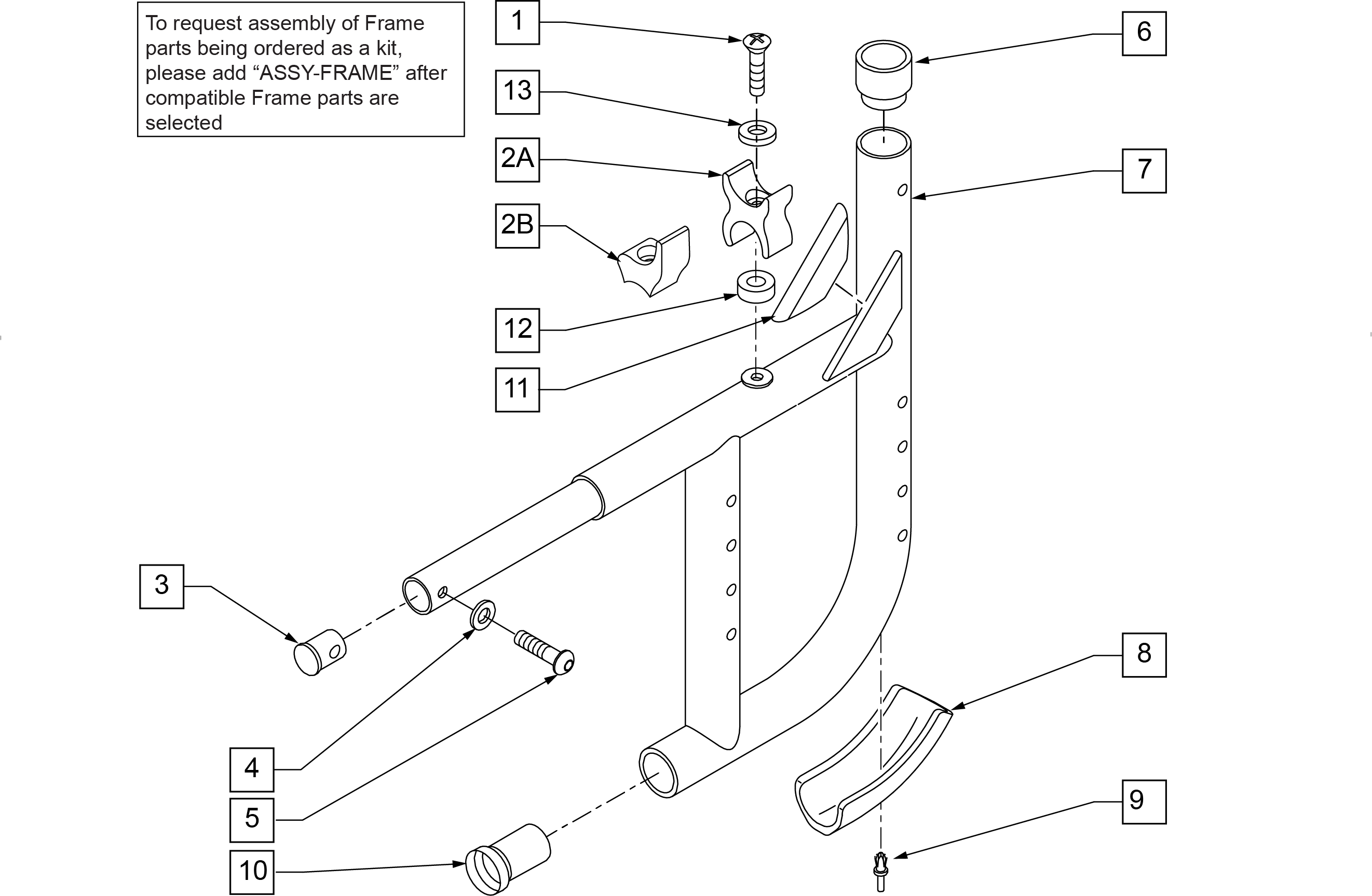 To request assembly of Frame parts being ordered as a kit, please add “ASSY-FRAME” after compatible Frame parts are selected

1

13

2A

2B

12

11

6

7

3

4

5

10

8

9