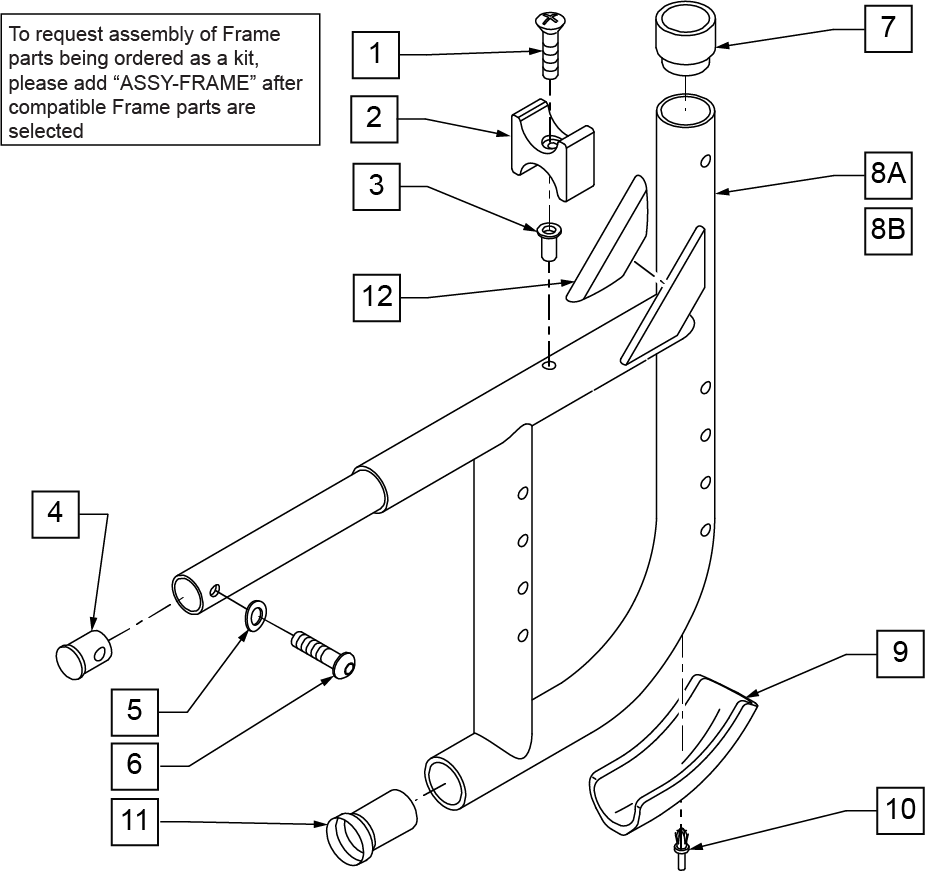 To request assembly of Frame parts being ordered as a kit, please add “ASSY-FRAME” after compatible Frame parts are selected

1
2
3
12
7
8A
8B
4
5
6
11
9
10