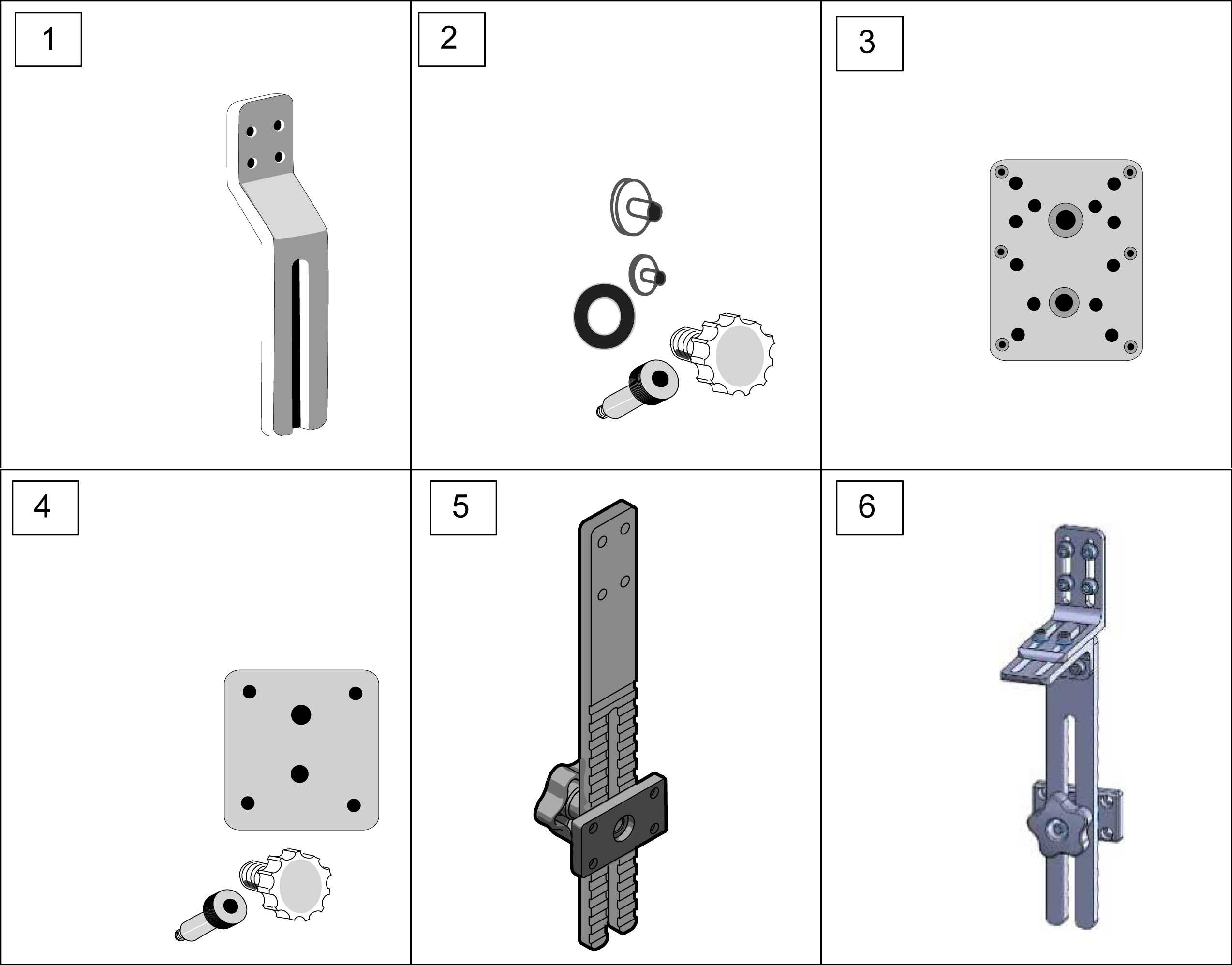 1

2

3

4

5

6