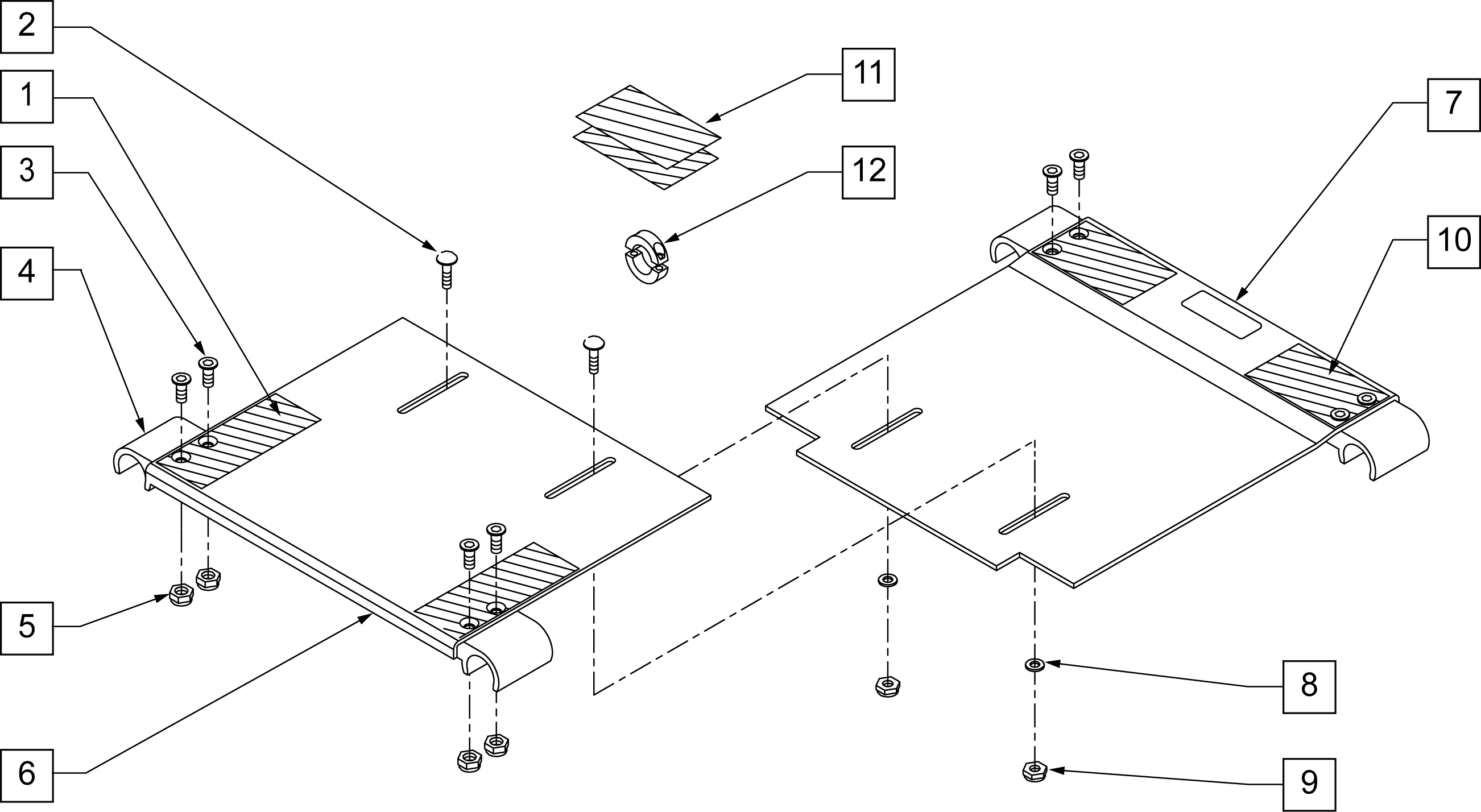 2
1
3
4
5
6
11
12
7
10
8
9