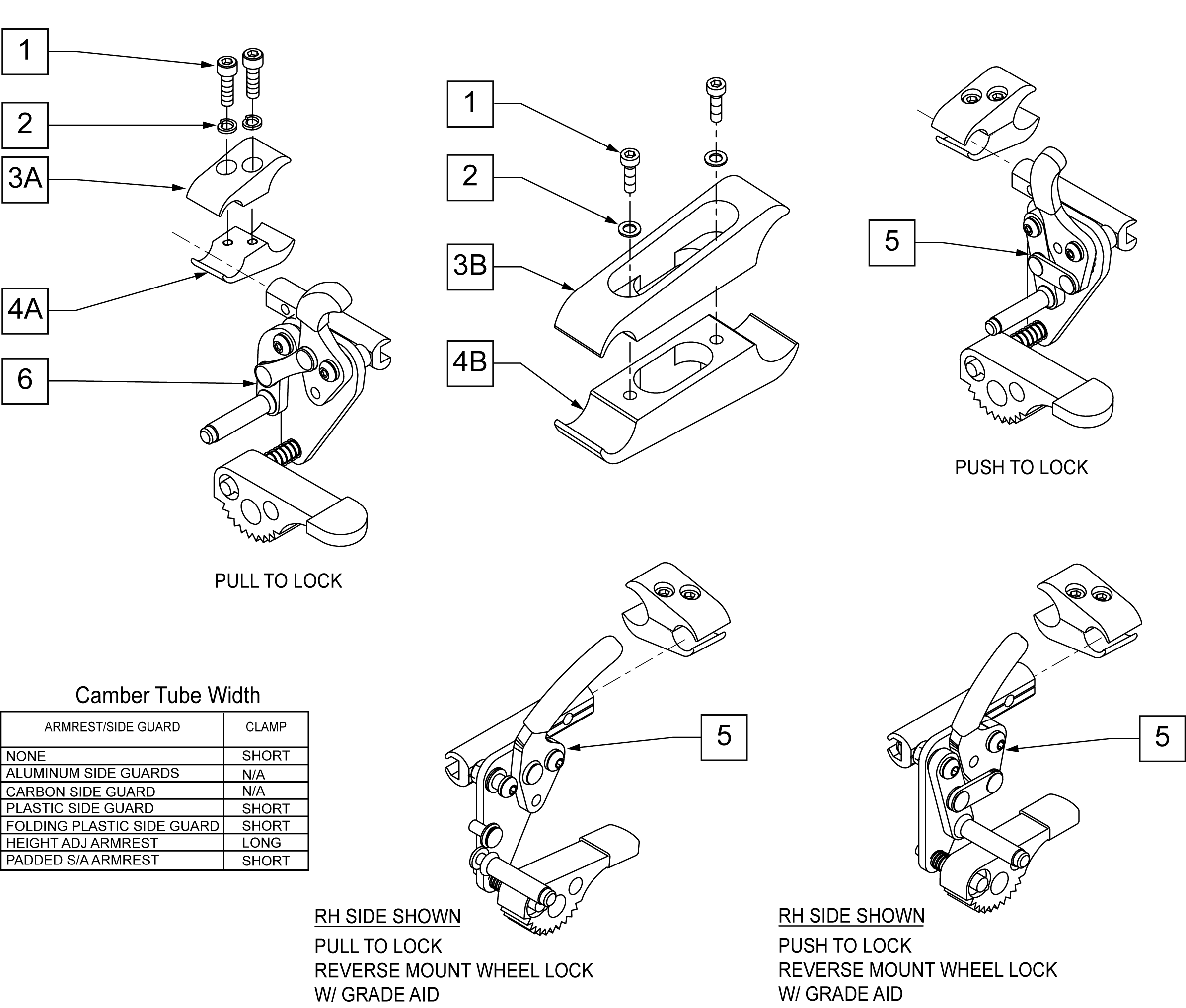 1

2

3A

4A

6

PULL TO LOCK

1

2

3B

4B

5

PUSH TO LOCK

Camber Tube Width

| ARMREST/SIDE GUARD | CLAMP |
|---|---|
| NONE | SHORT |
| ALUMINUM SIDE GUARDS | N/A |
| CARBON SIDE GUARD | N/A |
| PLASTIC SIDE GUARD | SHORT |
| FOLDING PLASTIC SIDE GUARD | SHORT |
| HEIGHT ADJ ARMREST | LONG |
| PADDED S/A ARMREST | SHORT |

5

RH SIDE SHOWN
PULL TO LOCK
REVERSE MOUNT WHEEL LOCK
W/ GRADE AID

5

RH SIDE SHOWN
PUSH TO LOCK
REVERSE MOUNT WHEEL LOCK
W/ GRADE AID