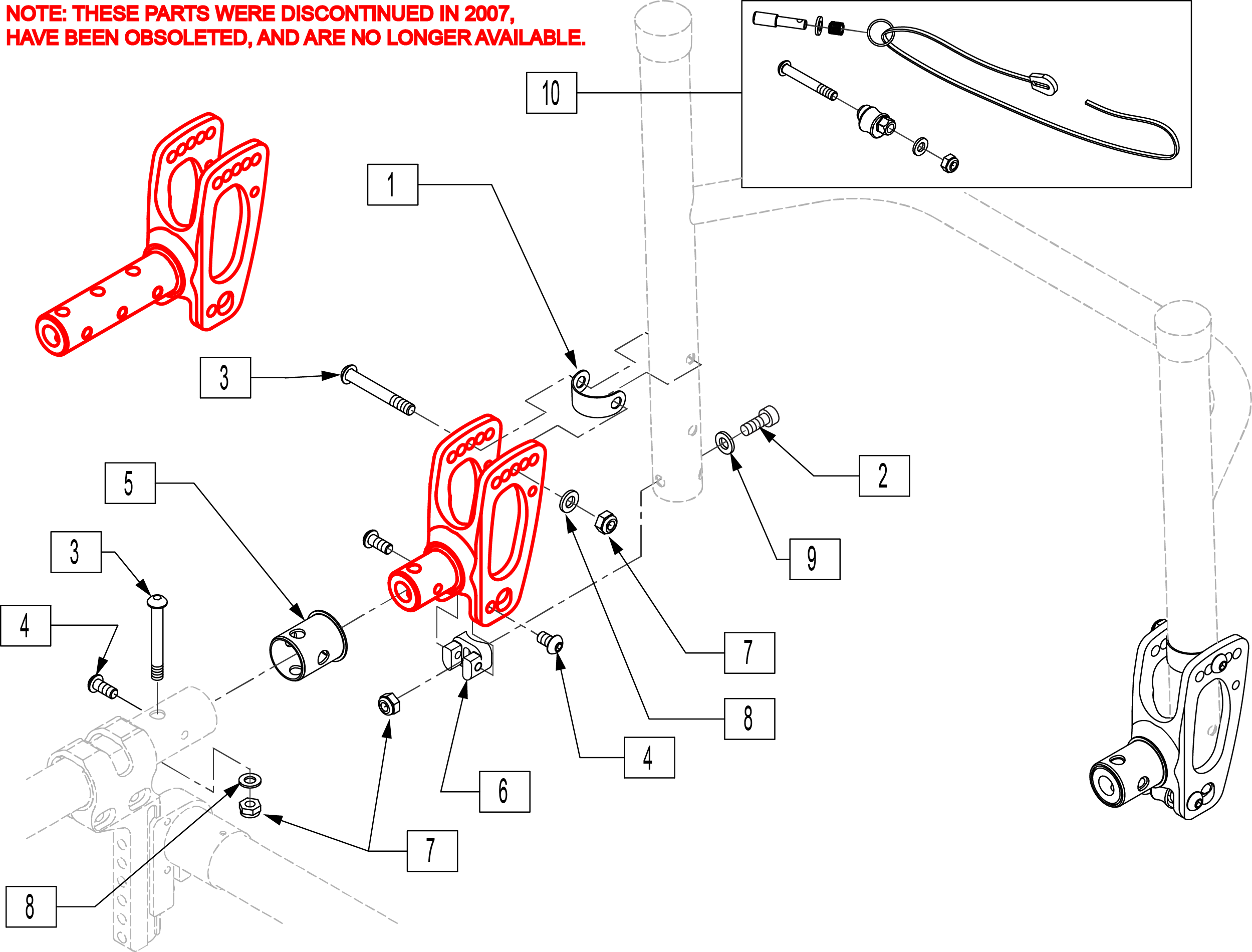 NOTE: THESE PARTS WERE DISCONTINUED IN 2007, HAVE BEEN OBSOLETED, AND ARE NO LONGER AVAILABLE.

10

1

3

2

5

9

3

4

7

8

4

6

7

8