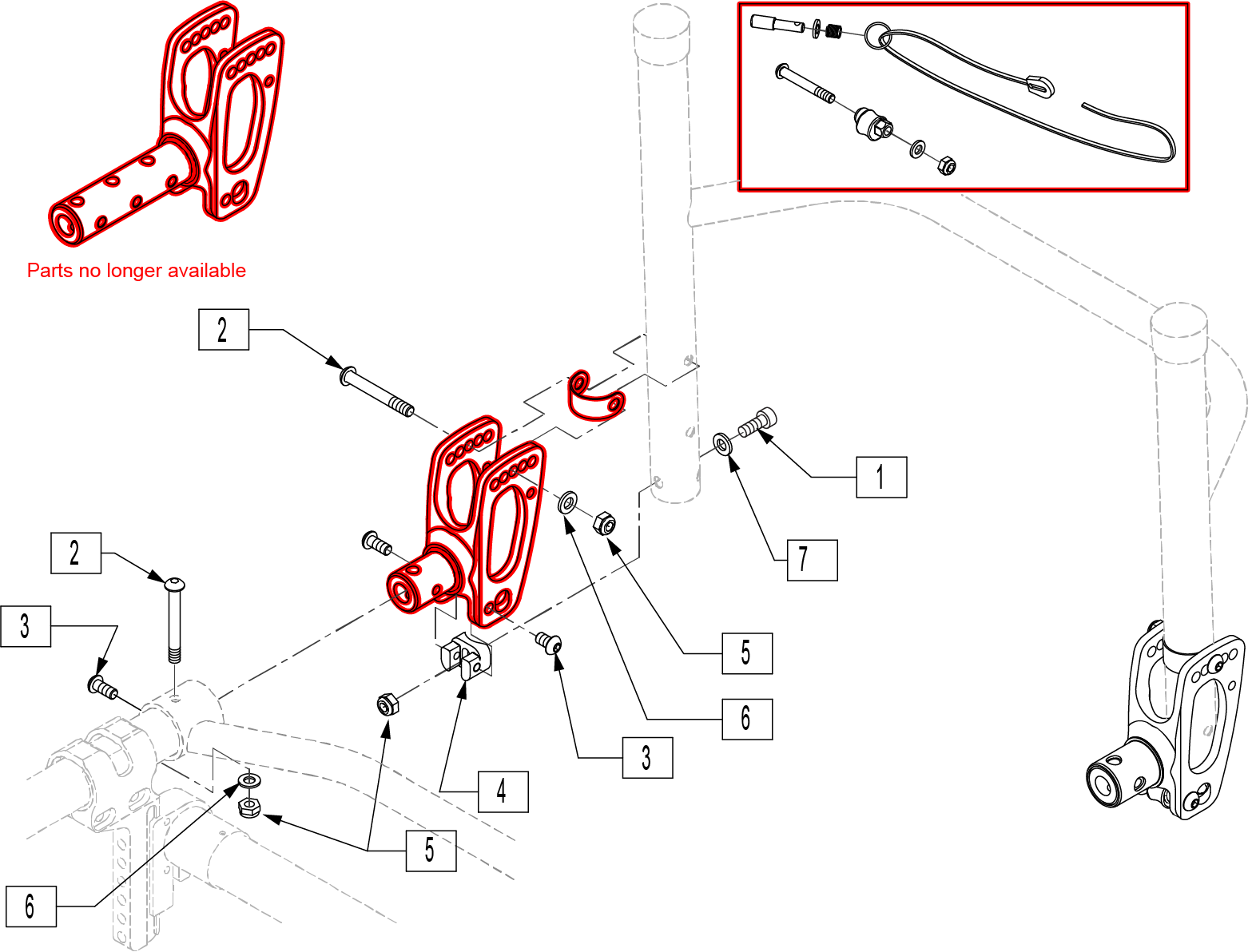 Parts no longer available

2

1

7

2

3

5

6

3

4

5

6