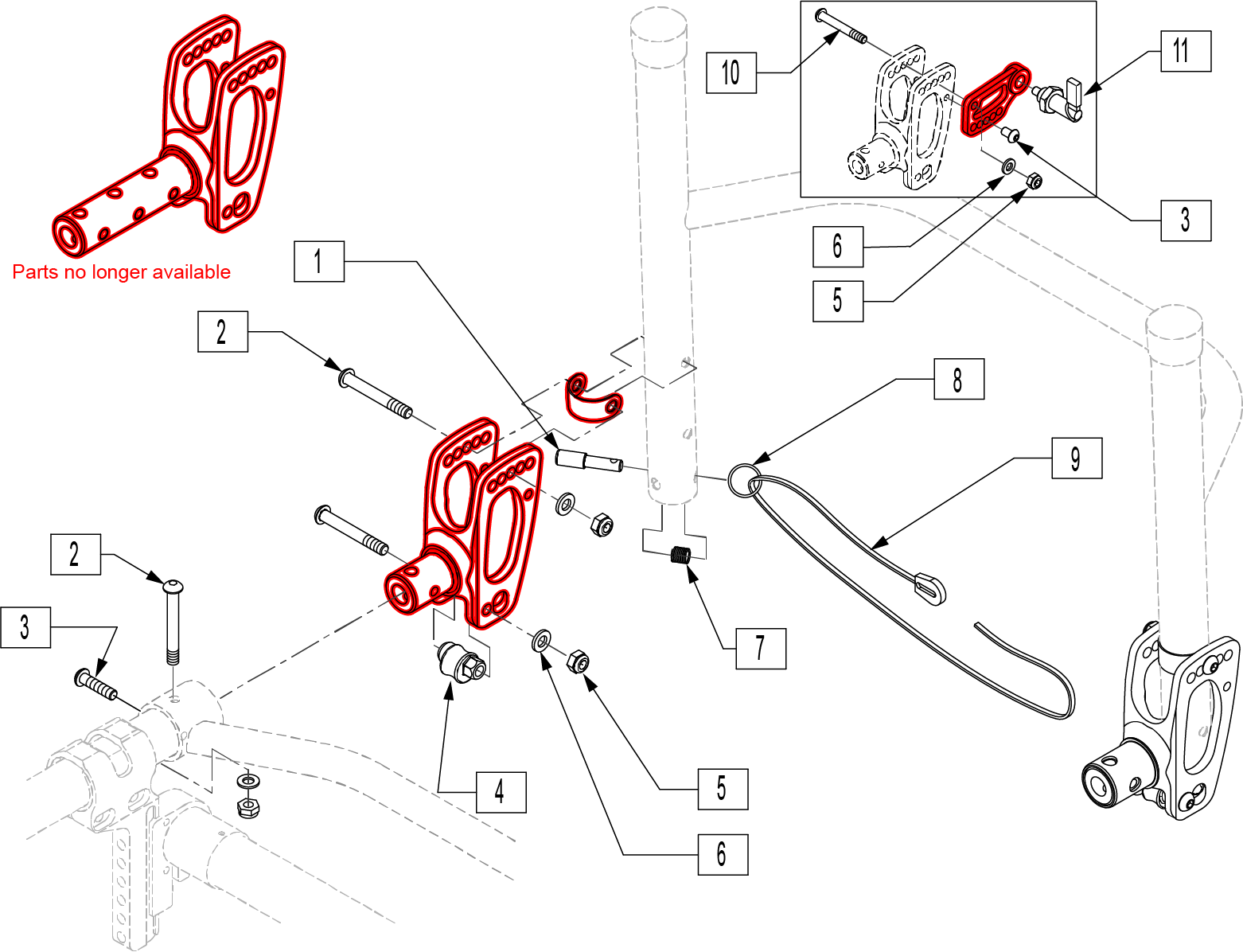 Parts no longer available

10

11

3

6

5

1

2

8

9

2

3

7

4

5

6