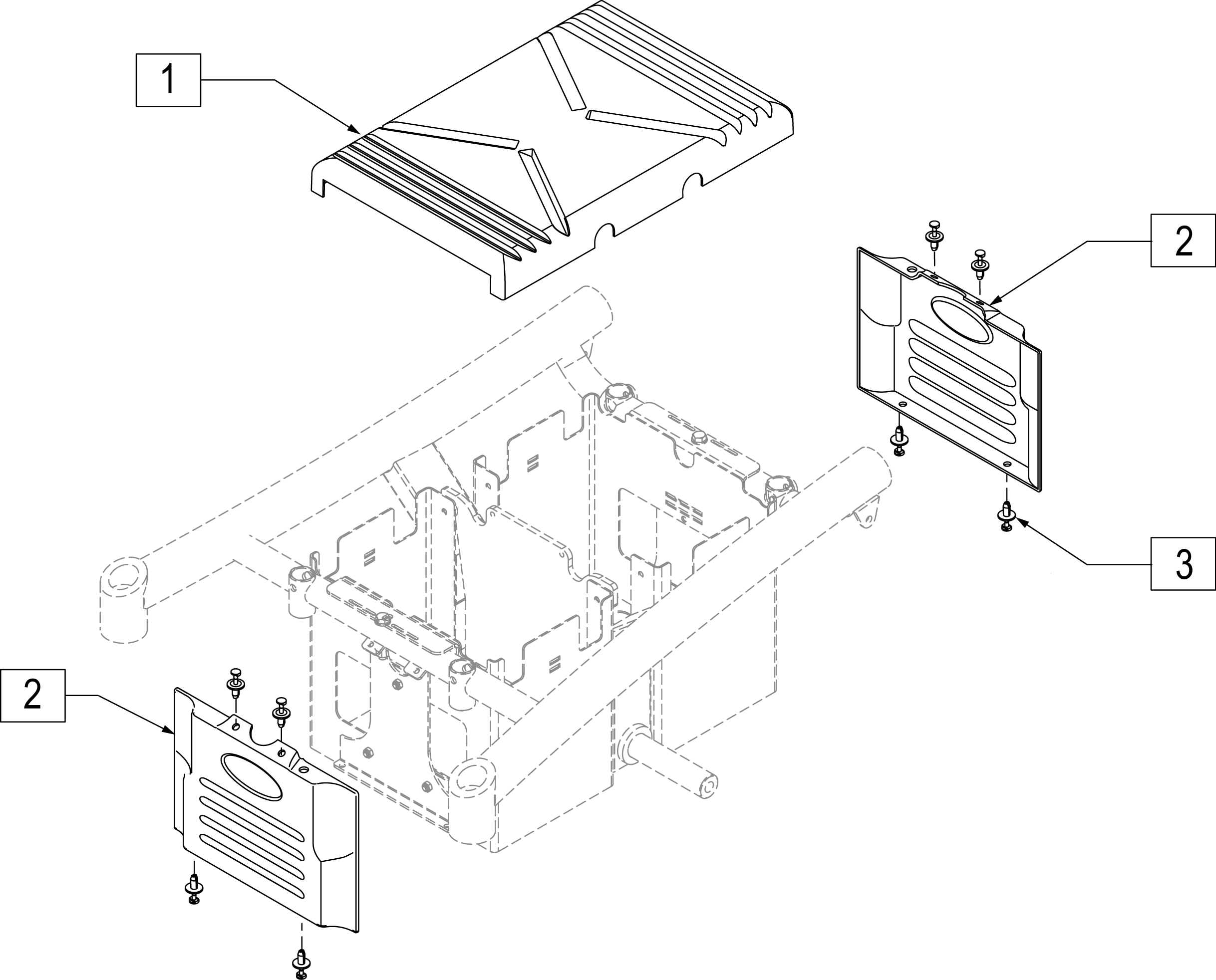 1

2

3

2