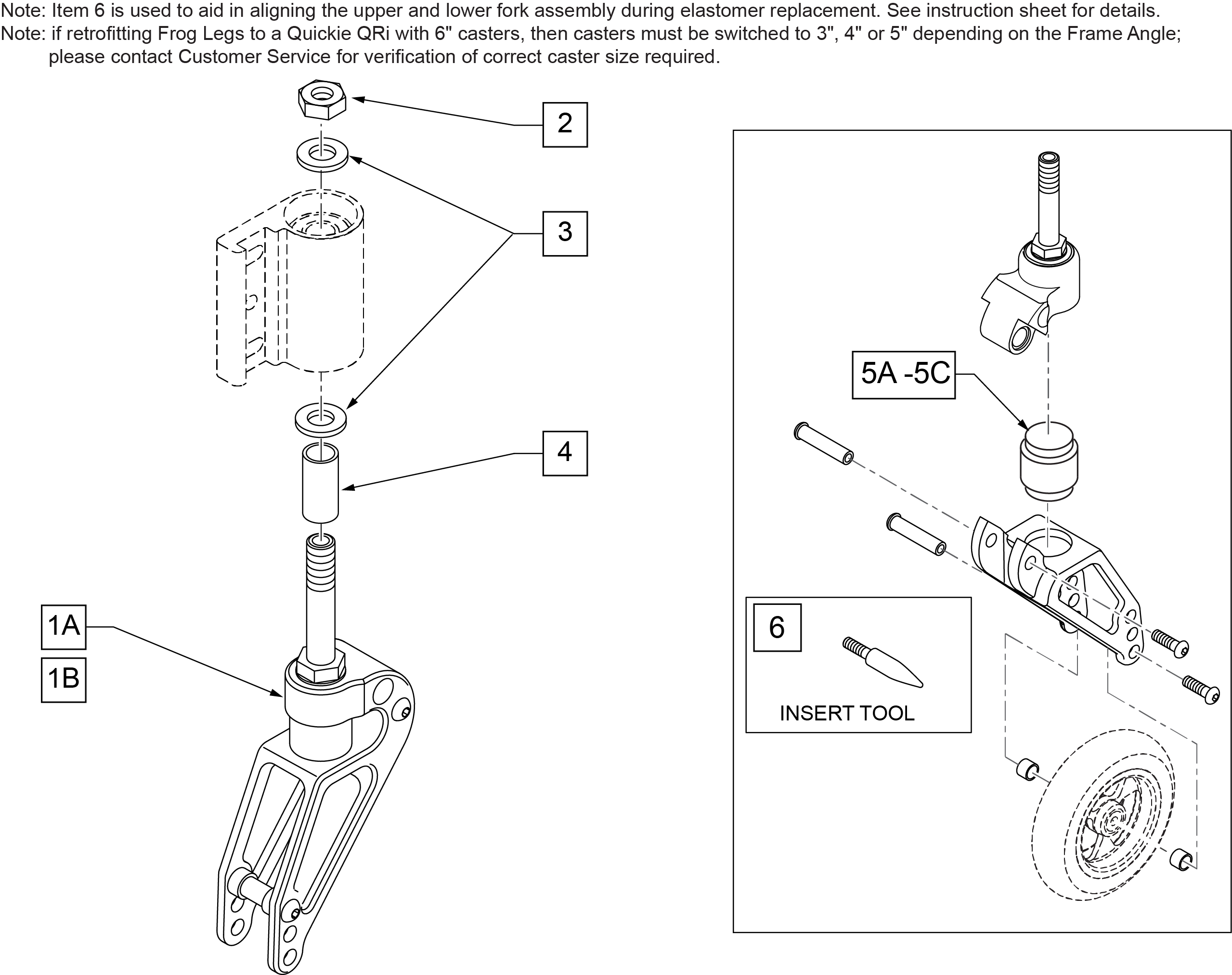 Note: Item 6 is used to aid in aligning the upper and lower fork assembly during elastomer replacement. See instruction sheet for details.
Note: if retrofitting Frog Legs to a Quickie QRi with 6" casters, then casters must be switched to 3", 4" or 5" depending on the Frame Angle; please contact Customer Service for verification of correct caster size required.

2

3

4

1A

1B

5A -5C

6

INSERT TOOL