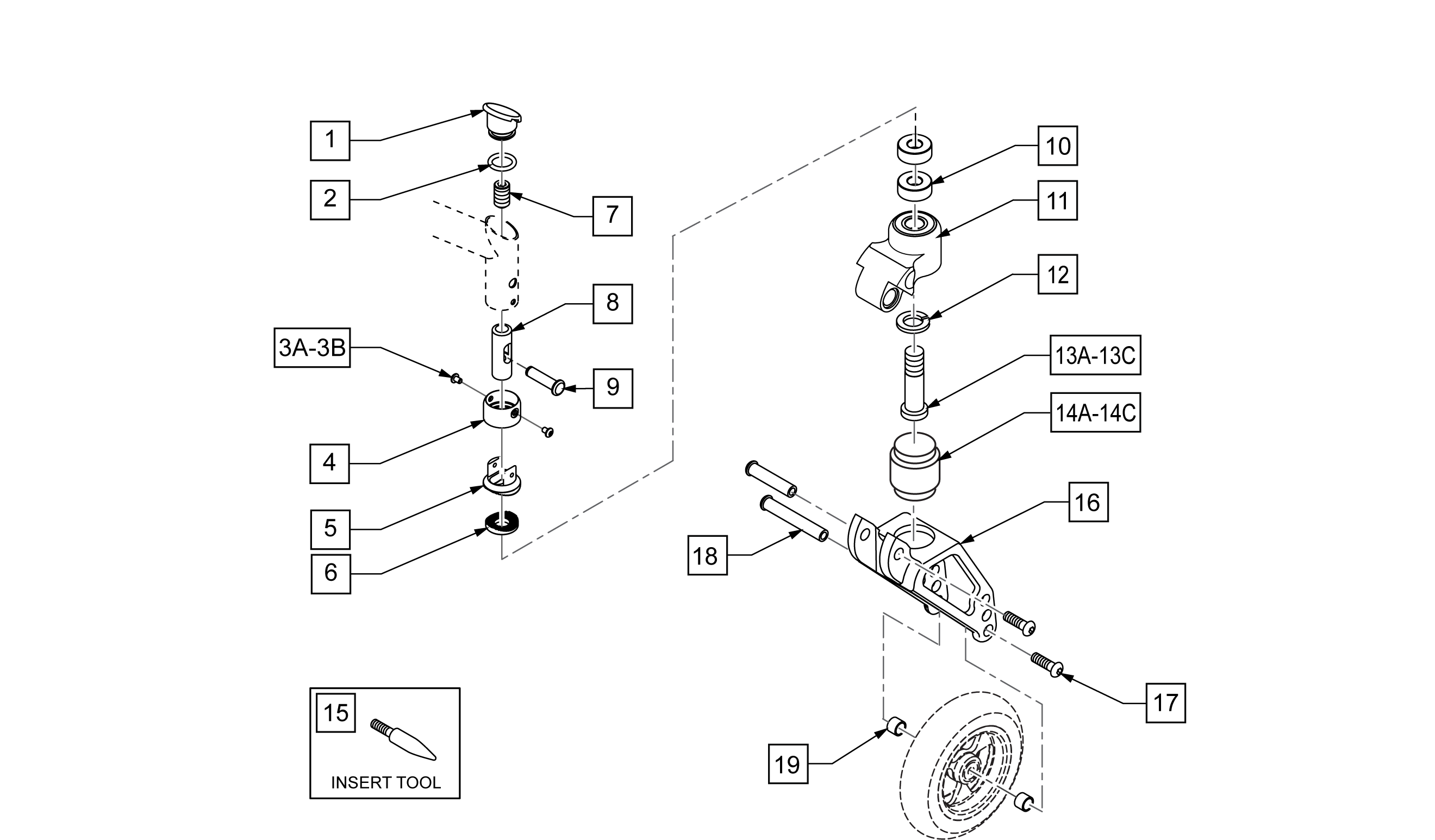 1

2

7

8

3A-3B

9

4

5

6

10

11

12

13A-13C

14A-14C

16

18

17

19

15

INSERT TOOL