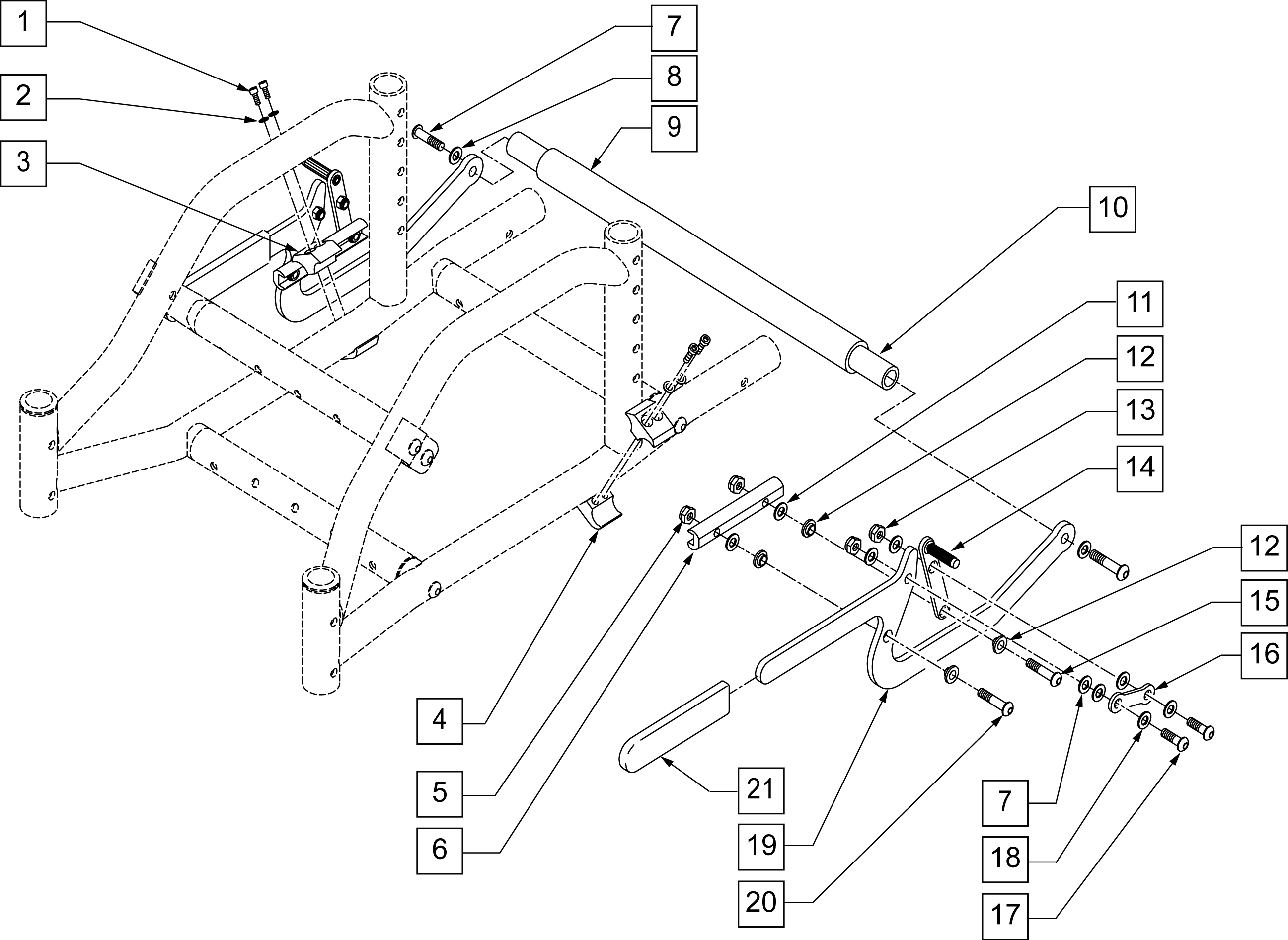 1
2
3
7
8
9
10
11
12
13
14
12
15
16
4
5
6
21
19
20
7
18
17