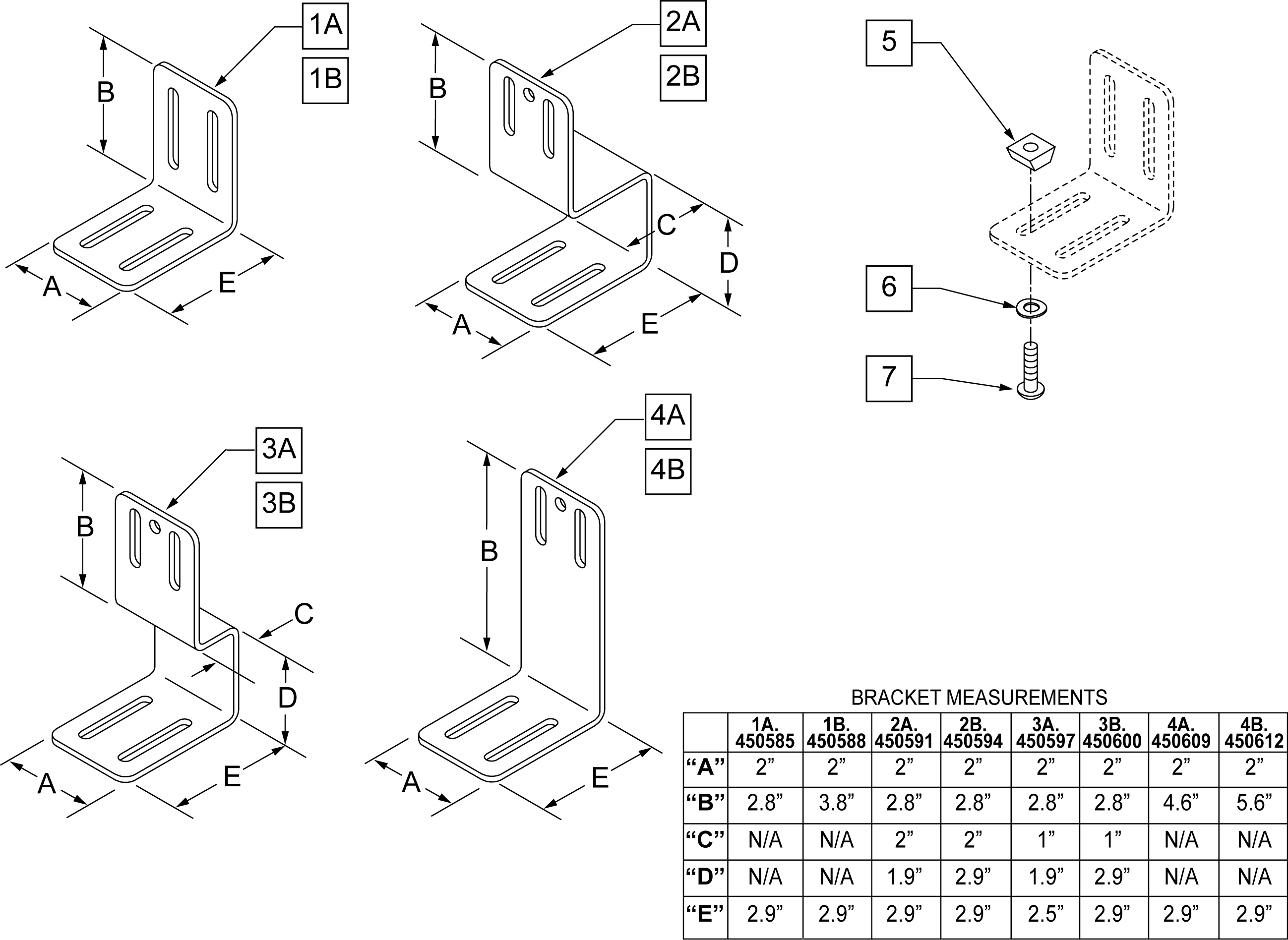 1A
1B
B
A
E

2A
2B
B
C
D
A
E

5
6
7

3A
3B
B
C
D
A
E

4A
4B
B
A
E

BRACKET MEASUREMENTS

| | 1A. 450585 | 1B. 450588 | 2A. 450591 | 2B. 450594 | 3A. 450597 | 3B. 450600 | 4A. 450609 | 4B. 450612 |
|---|---|---|---|---|---|---|---|---|
| “A” | 2” | 2” | 2” | 2” | 2” | 2” | 2” | 2” |
| “B” | 2.8” | 3.8” | 2.8” | 2.8” | 2.8” | 2.8” | 4.6” | 5.6” |
| “C” | N/A | N/A | 2” | 2” | 1” | 1” | N/A | N/A |
| “D” | N/A | N/A | 1.9” | 2.9” | 1.9” | 2.9” | N/A | N/A |
| “E” | 2.9” | 2.9” | 2.9” | 2.9” | 2.5” | 2.9” | 2.9” | 2.9” |