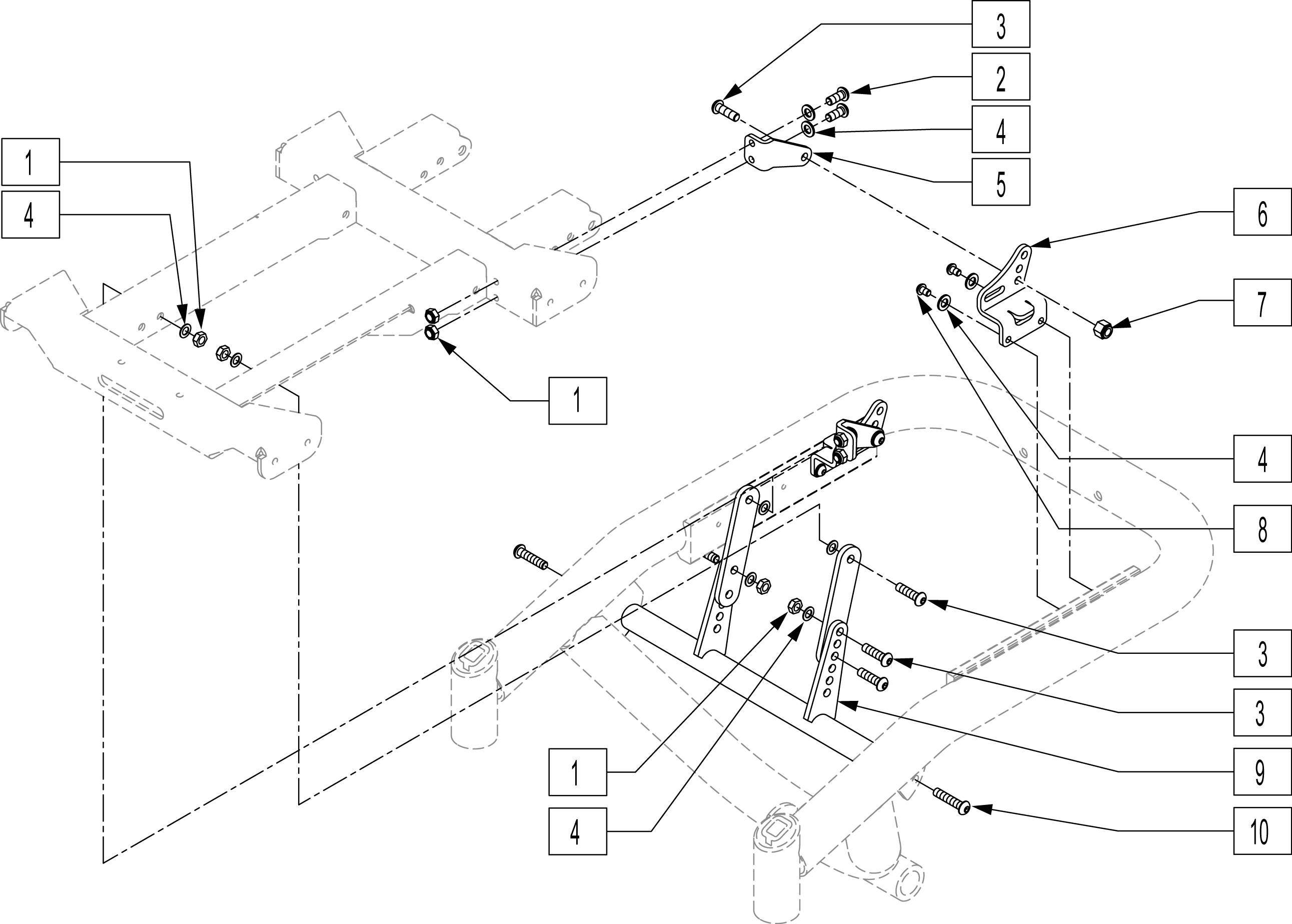 3
2
4
5
1
4
6
7
1
4
8
3
3
9
1
4
10