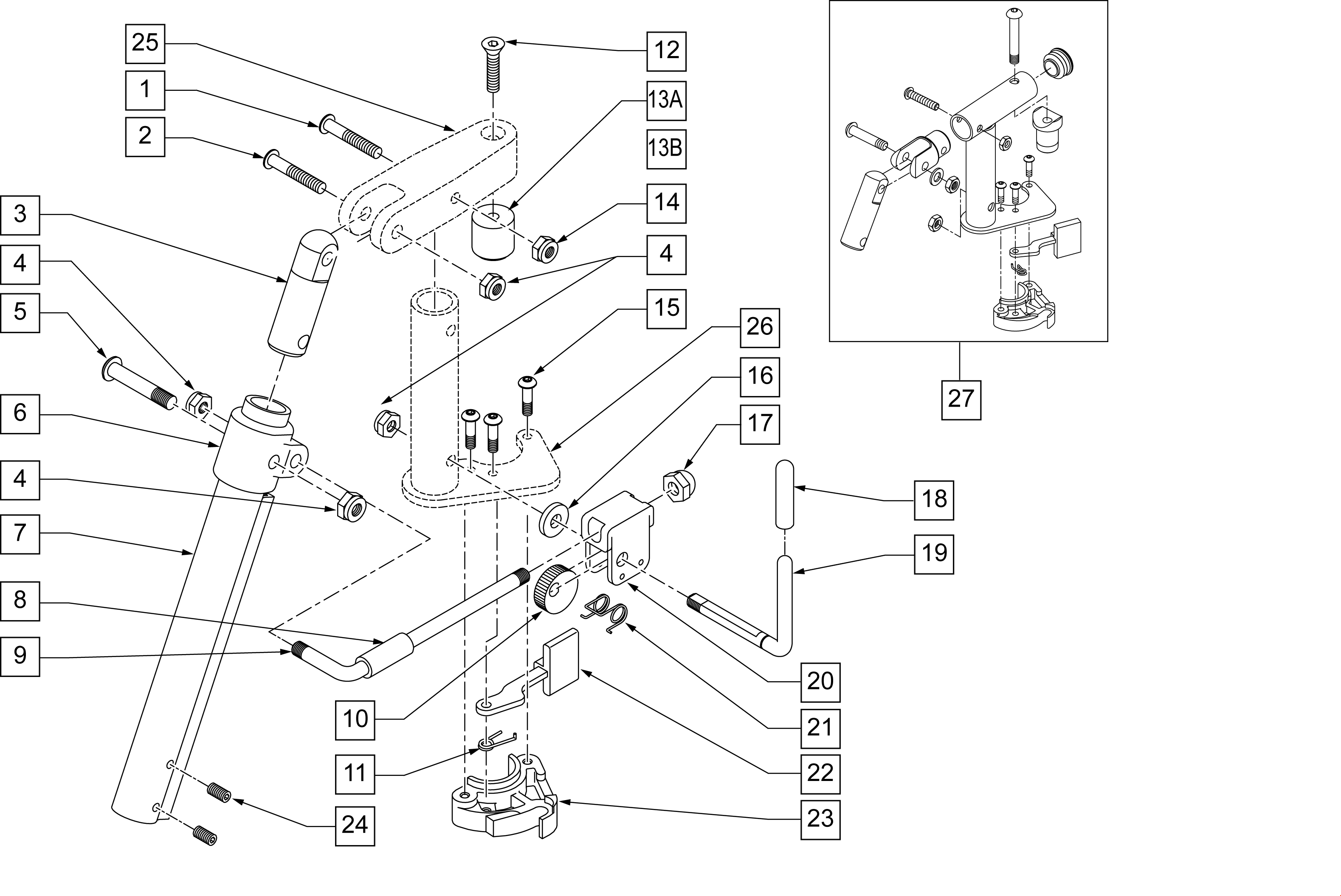 25
1
2
3
4
5
6
4
7
8
9
12
13A
13B
14
4
15
26
16
17
18
19
10
11
24
20
21
22
23
27