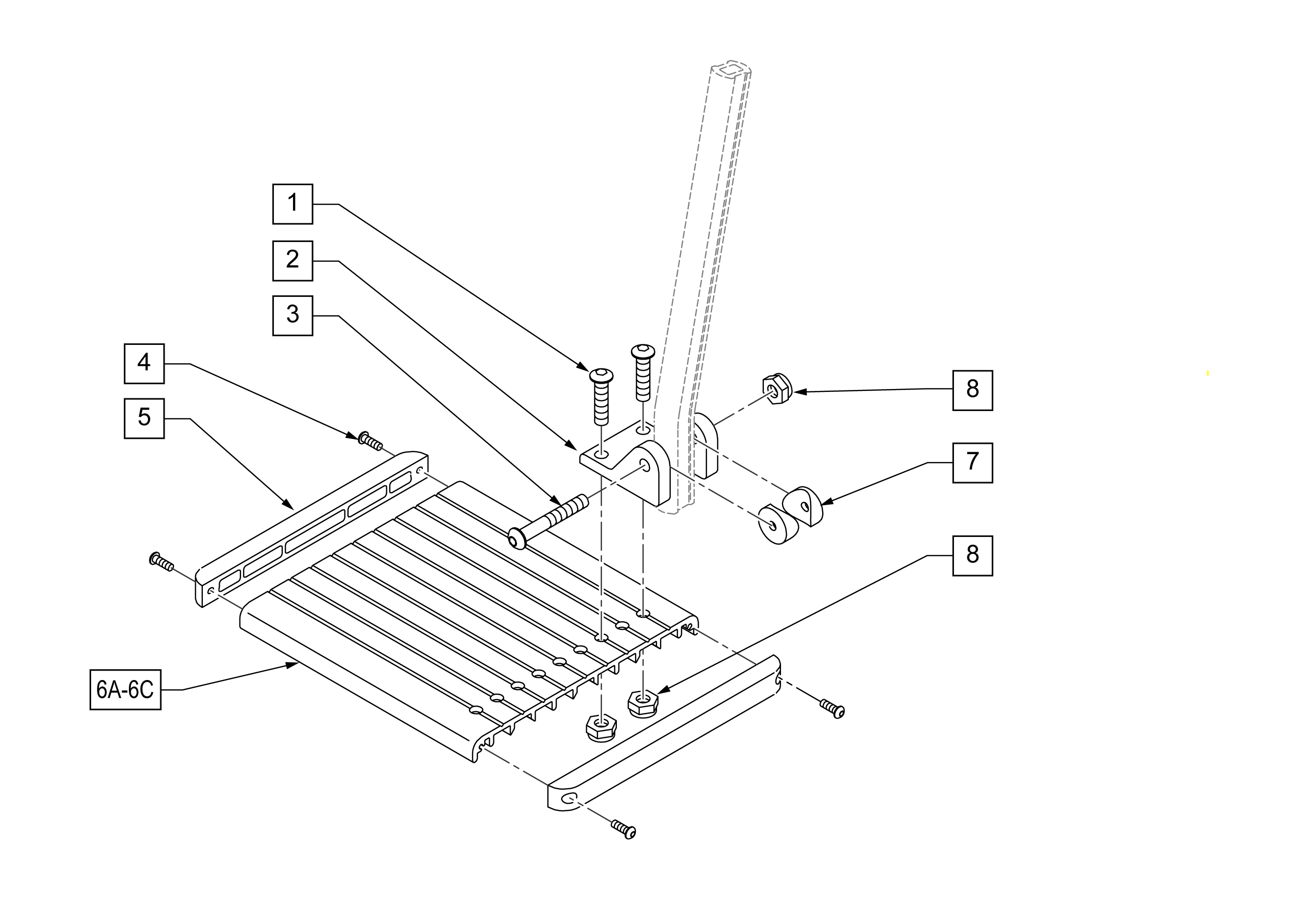 1
2
3
4
5
8
7
8
6A-6C