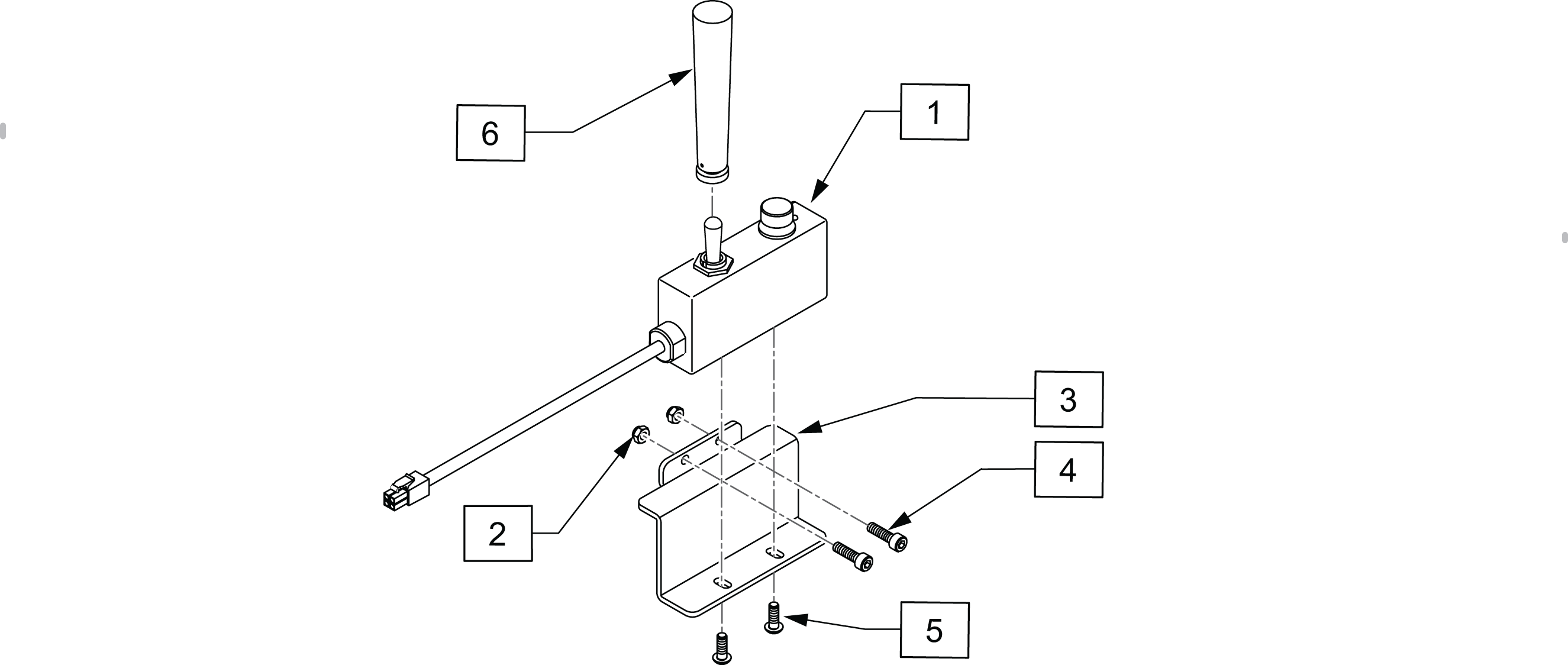 6
1
3
4
2
5