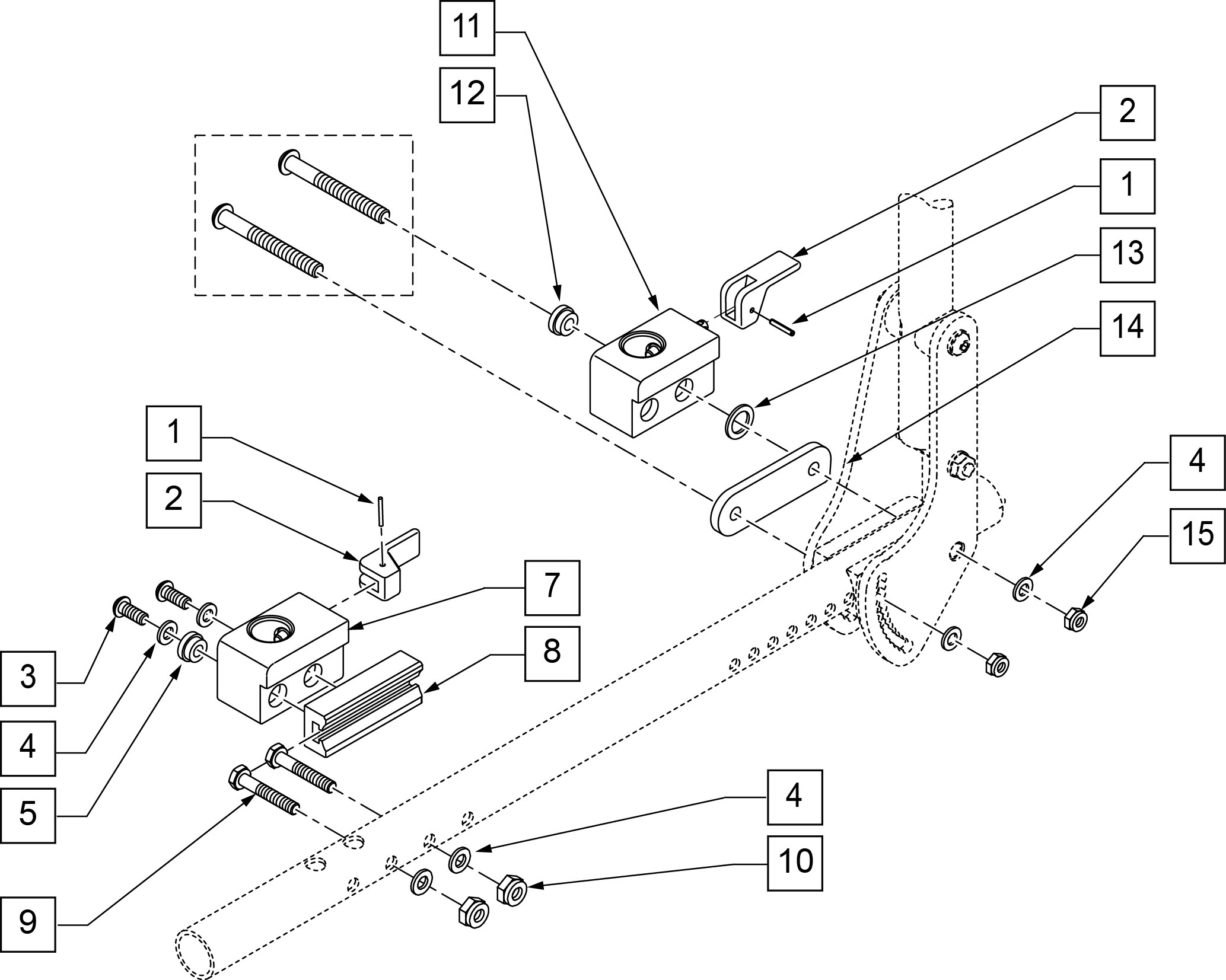 11
12
2
1
13
14
1
2
4
15
7
8
3
4
5
4
10
9