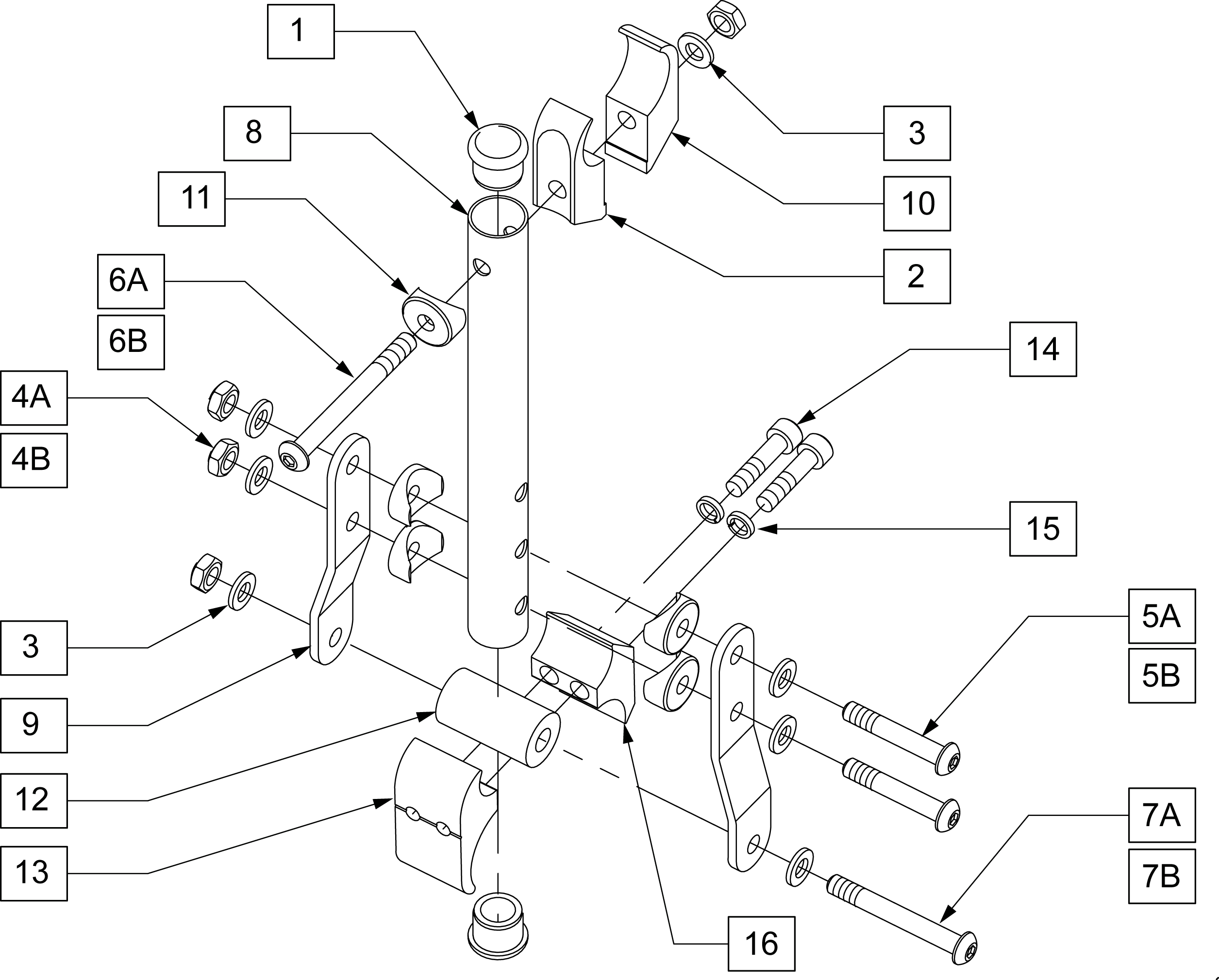 1

8

11

6A

6B

4A

4B

3

9

12

13

3

10

2

14

15

5A

5B

7A

7B

16